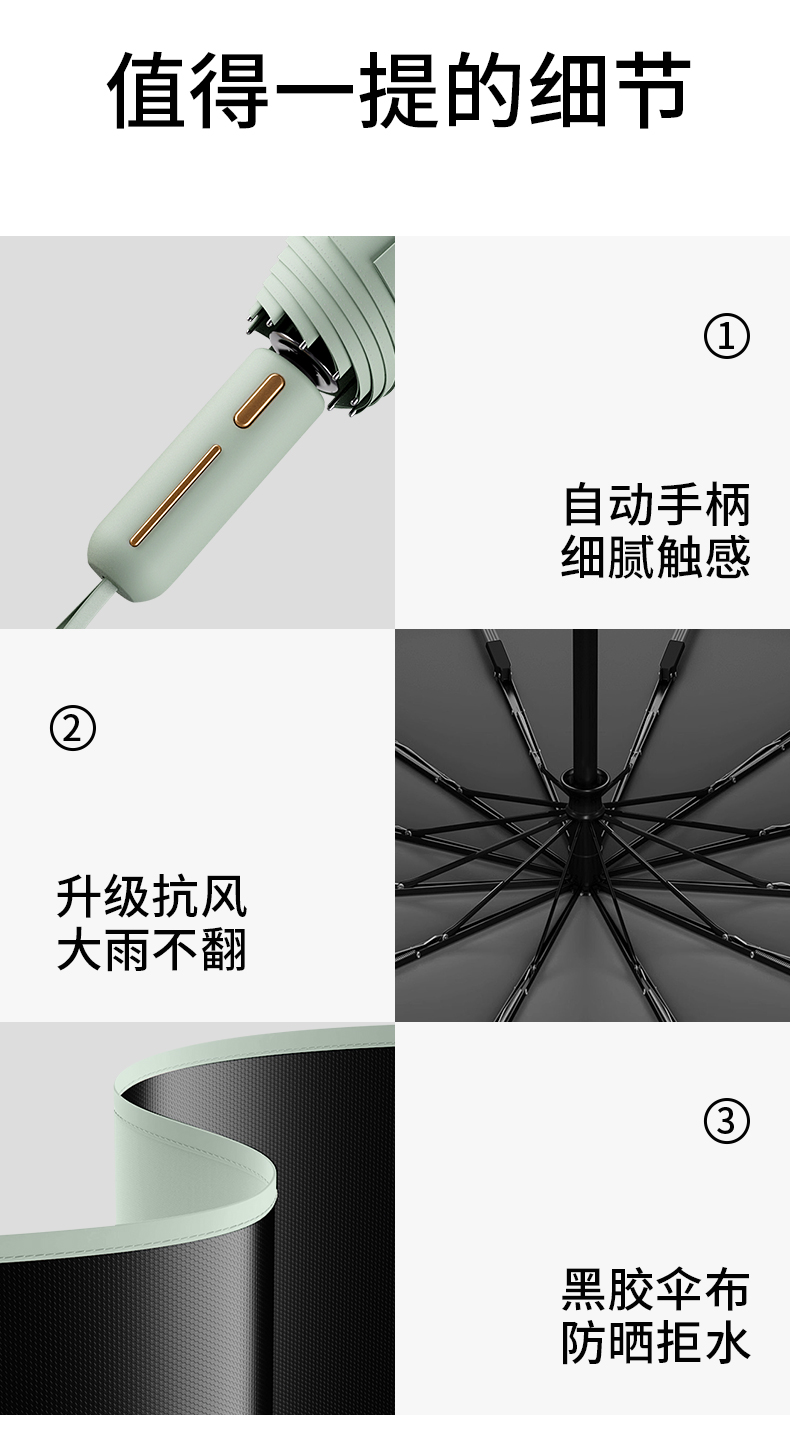 值得一提的细节

①

自动手柄
细腻触感

②

升级抗风
大雨不翻

③

黑胶伞布
防晒拒水