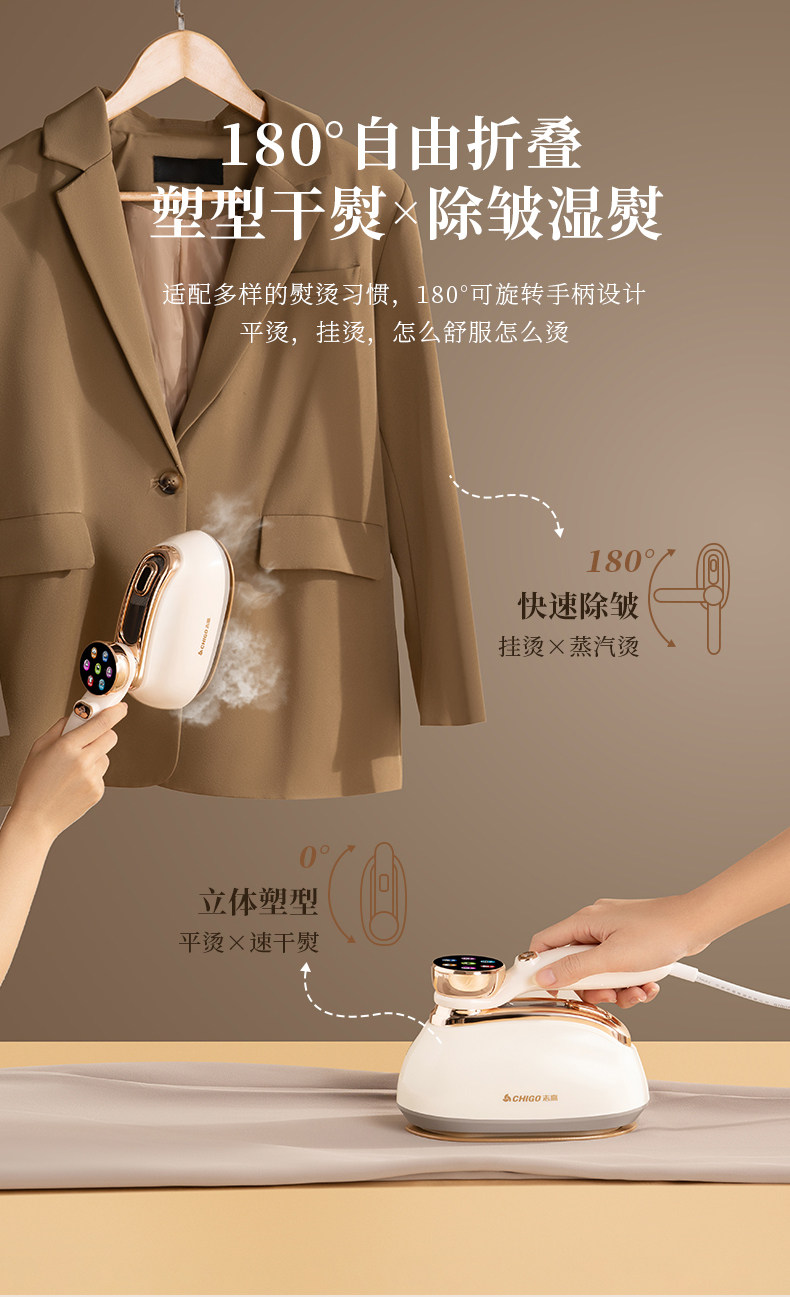 180°自由折叠
塑型干熨×除皱湿熨

适配多样的熨烫习惯，180°可旋转手柄设计
平烫，挂烫，怎么舒服怎么烫

180°
快速除皱
挂烫×蒸汽烫

CHIGO 志高

0°
立体塑型
平烫×速干熨

CHIGO 志高