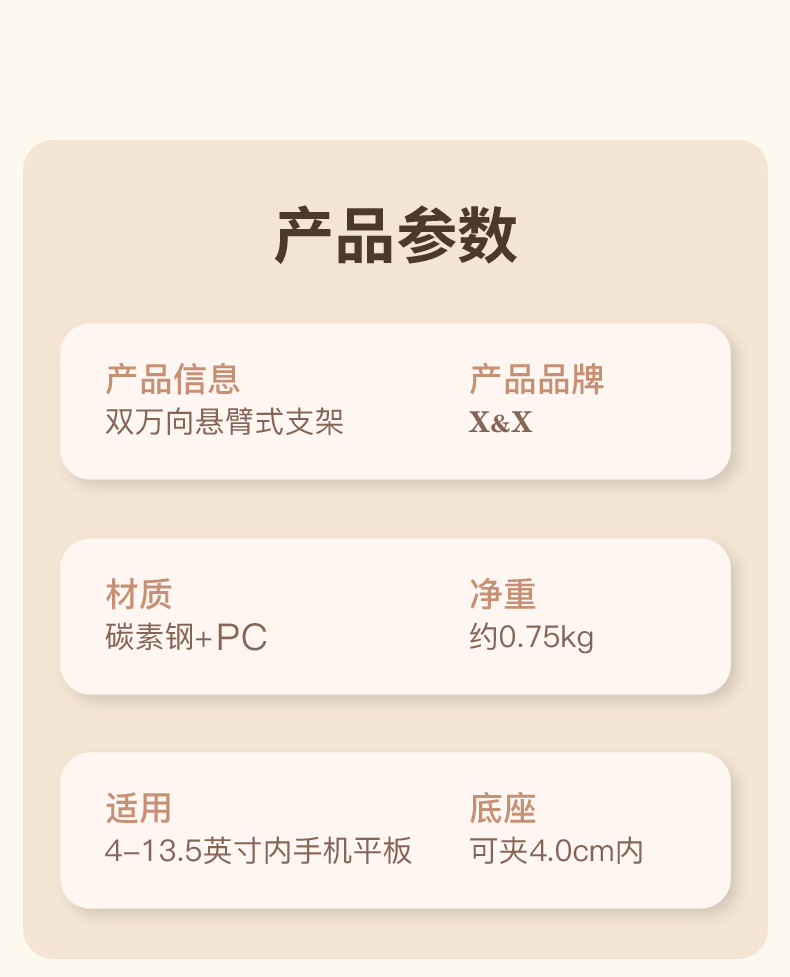 产品参数

产品信息
双万向悬臂式支架

产品品牌
X&X

材质
碳素钢+PC

净重
约0.75kg

适用
4-13.5英寸内手机平板

底座
可夹4.0cm内