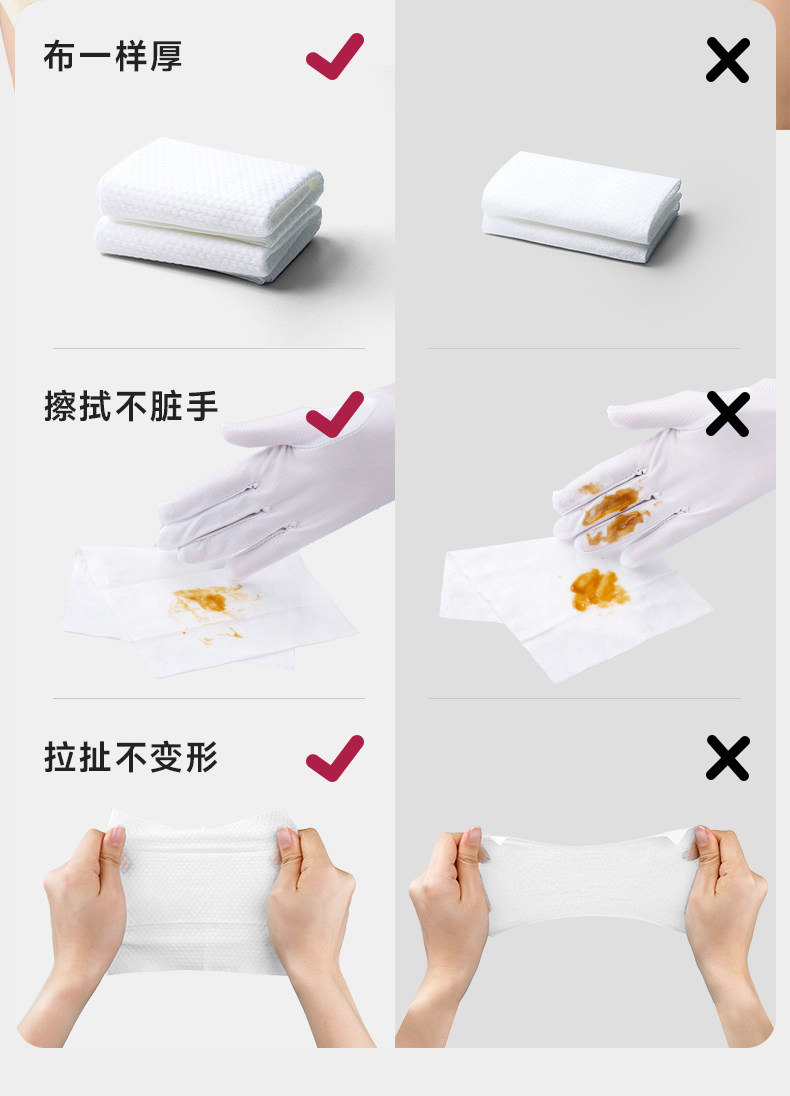 布一样厚

擦拭不脏手

拉扯不变形