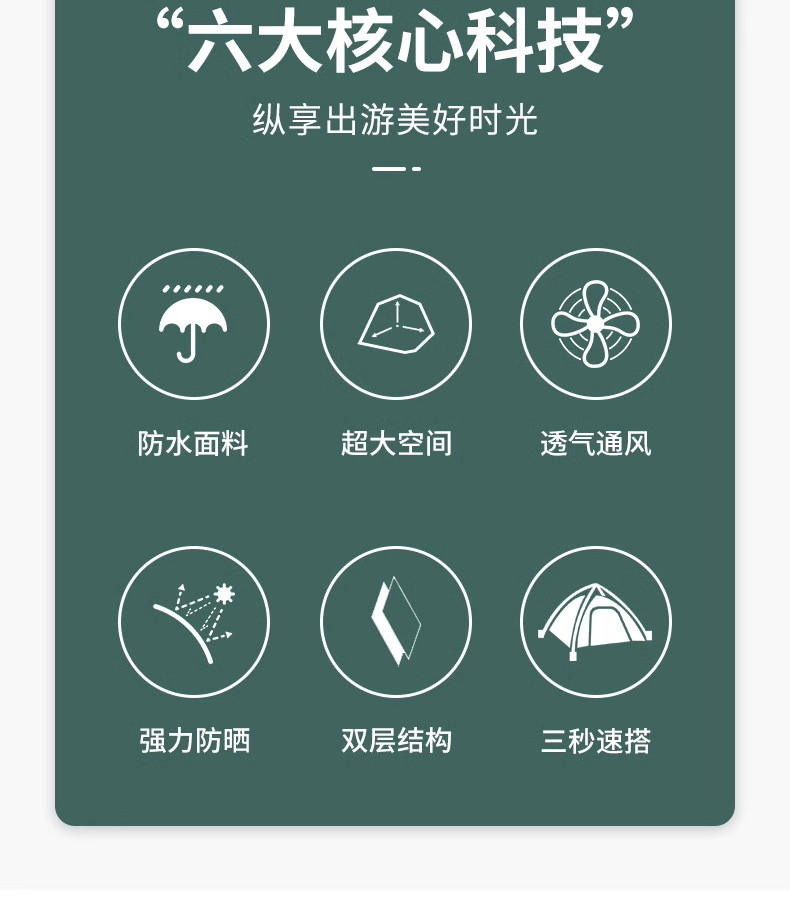 “六大核心科技”

纵享出游美好时光

防水面料

超大空间

透气通风

强力防晒

双层结构

三秒速搭