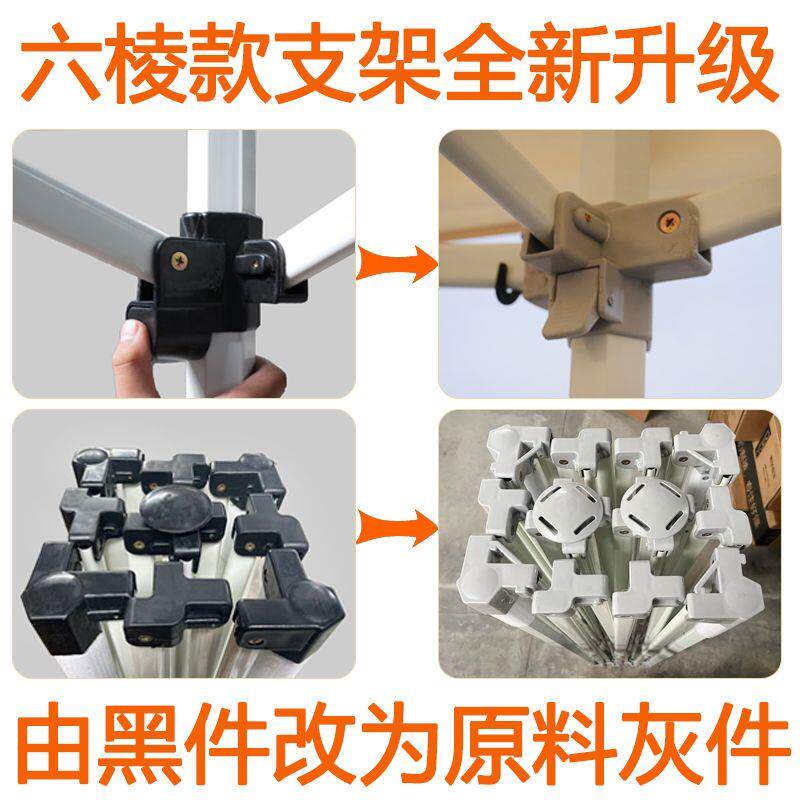 六棱款支架全新升级

由黑件改为原料灰件