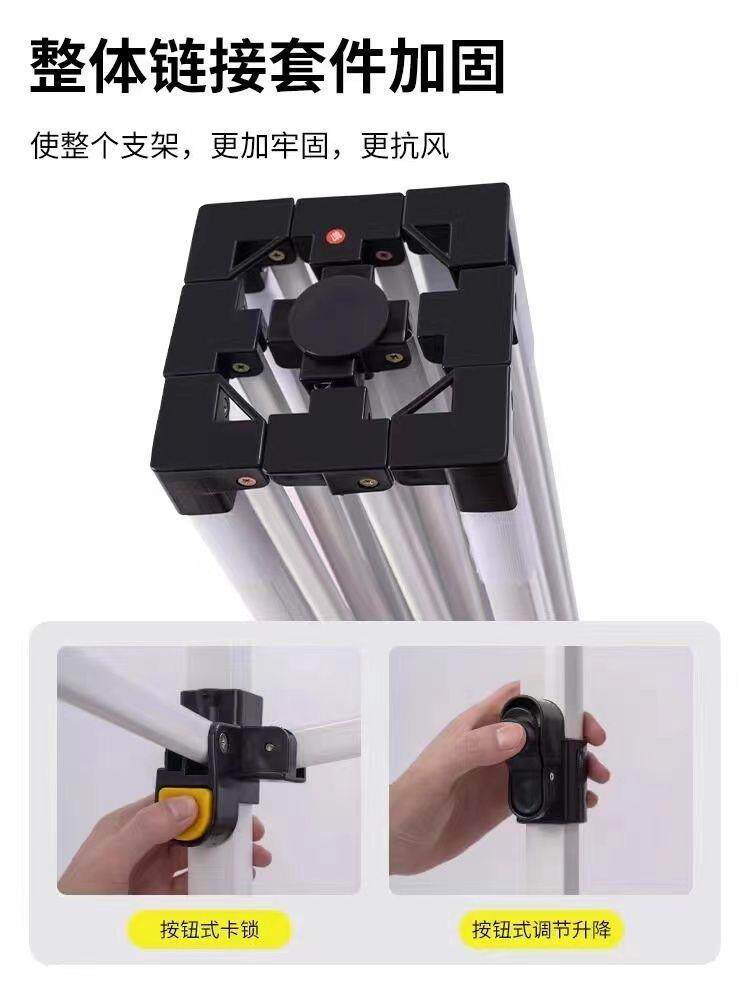 整体链接套件加固

使整个支架，更加牢固，更抗风

按钮式卡锁

按钮式调节升降