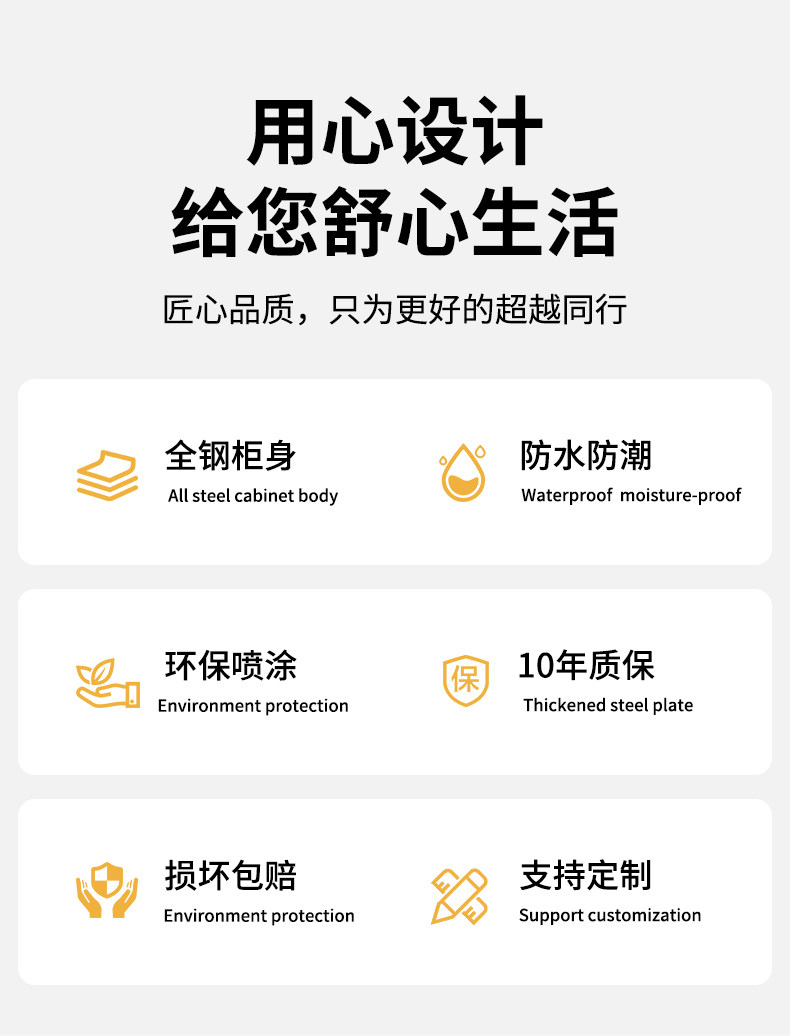 用心设计
给您舒心生活

匠心品质，只为更好的超越同行

全钢柜身
All steel cabinet body

防水防潮
Waterproof moisture-proof

环保喷涂
Environment protection

保

10年质保
Thickened steel plate

损坏包赔
Environment protection

支持定制
Support customization