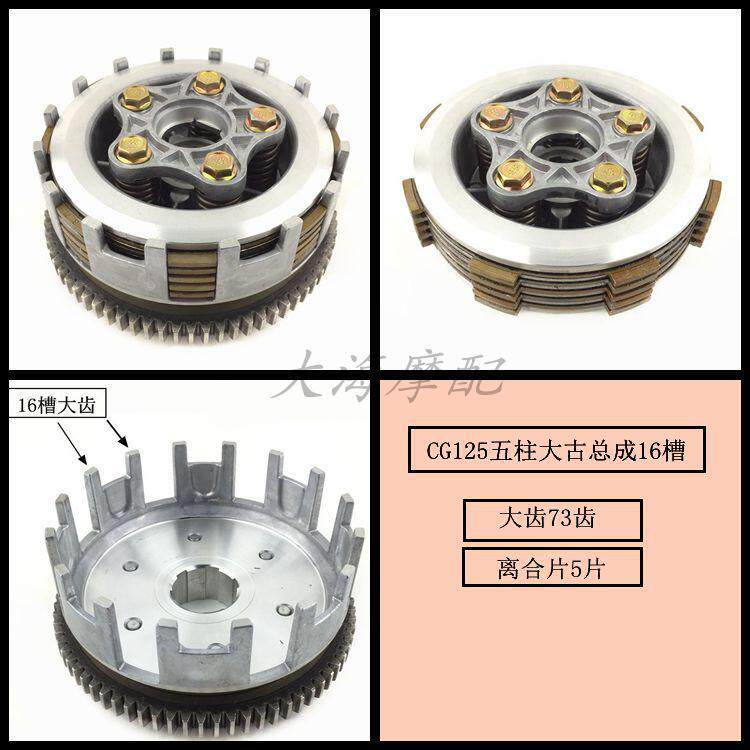 大海摩配

16槽大齿

CG125五柱大古总成16槽

大齿73齿

离合片5片