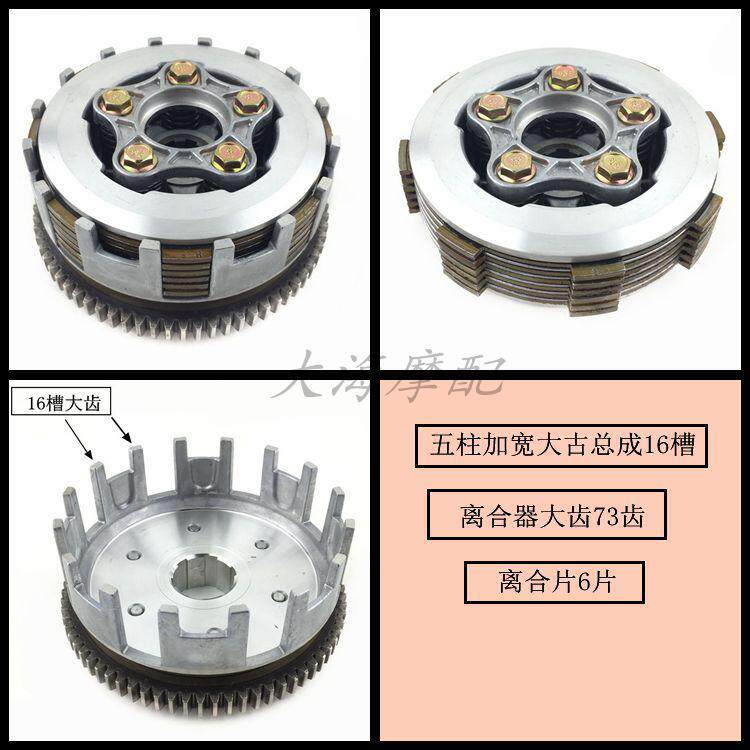 大海摩配

16槽大齿

五柱加宽大古总成16槽

离合器大齿73齿

离合片6片