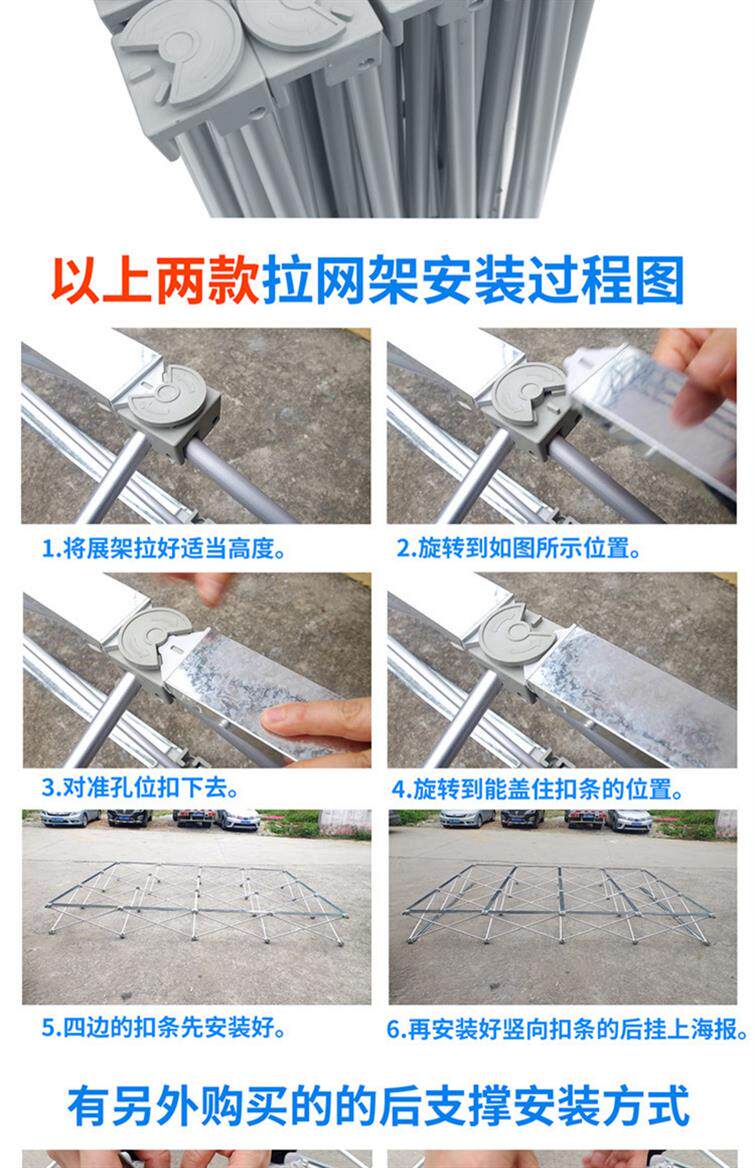 以上两款拉网架安装过程图

1.将展架拉好适当高度。

2.旋转到如图所示位置。

3.对准孔位扣下去。

4.旋转到能盖住扣条的位置。

5.四边的扣条先安装好。

6.再安装好竖向扣条的后挂上海报。

有另外购买的的后支撑安装方式