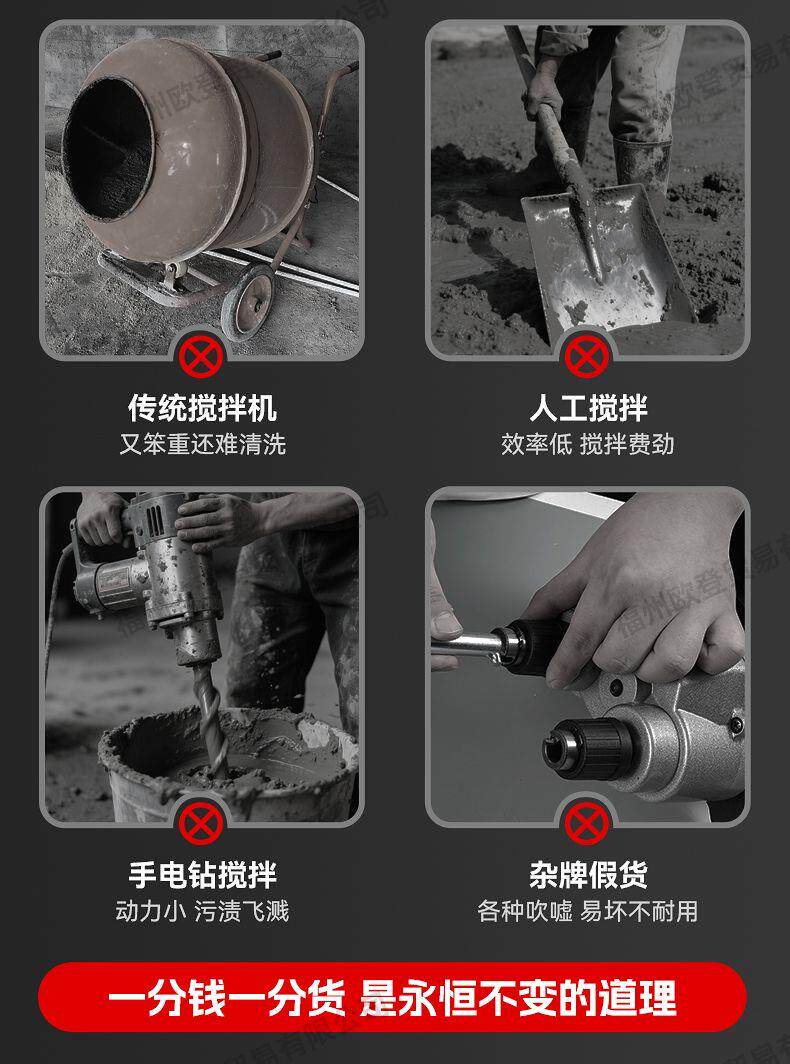 传统搅拌机
又笨重还难清洗

人工搅拌
效率低 搅拌费劲

手电钻搅拌
动力小 污渍飞溅

杂牌假货
各种吹嘘 易坏不耐用

一分钱一分货 是永恒不变的道理