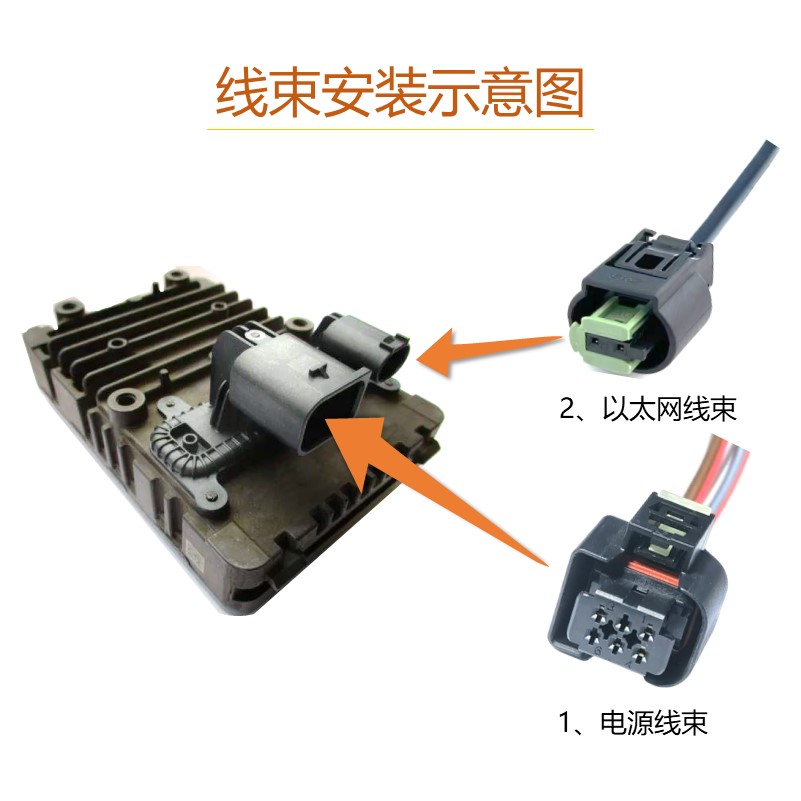 线束安装示意图

2、以太网线束

1、电源线束