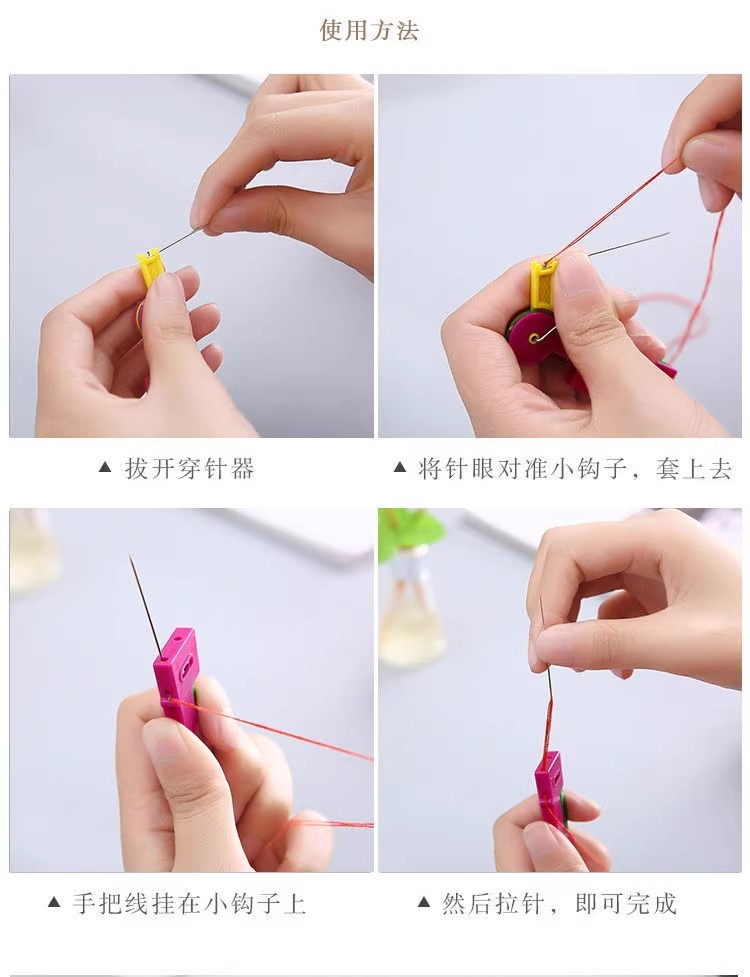 使用方法

▲ 拔开穿针器

▲ 将针眼对准小钩子，套上去

▲ 手把线挂在小钩子上

▲ 然后拉针，即可完成