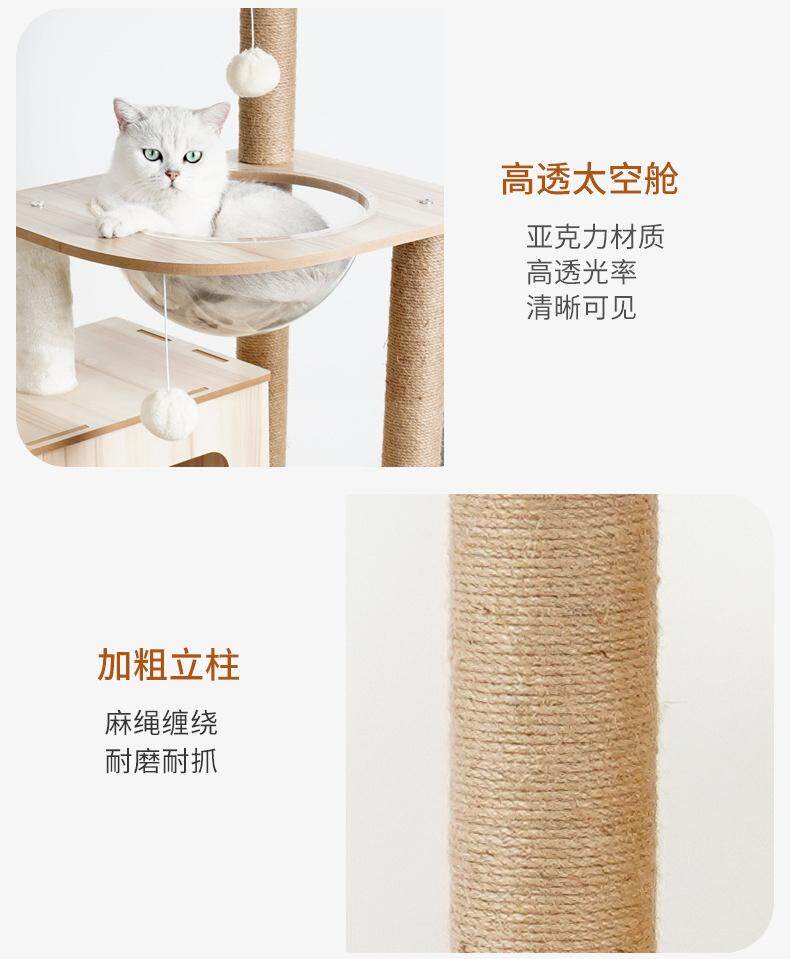 高透太空舱

亚克力材质
高透光率
清晰可见

加粗立柱

麻绳缠绕
耐磨耐抓