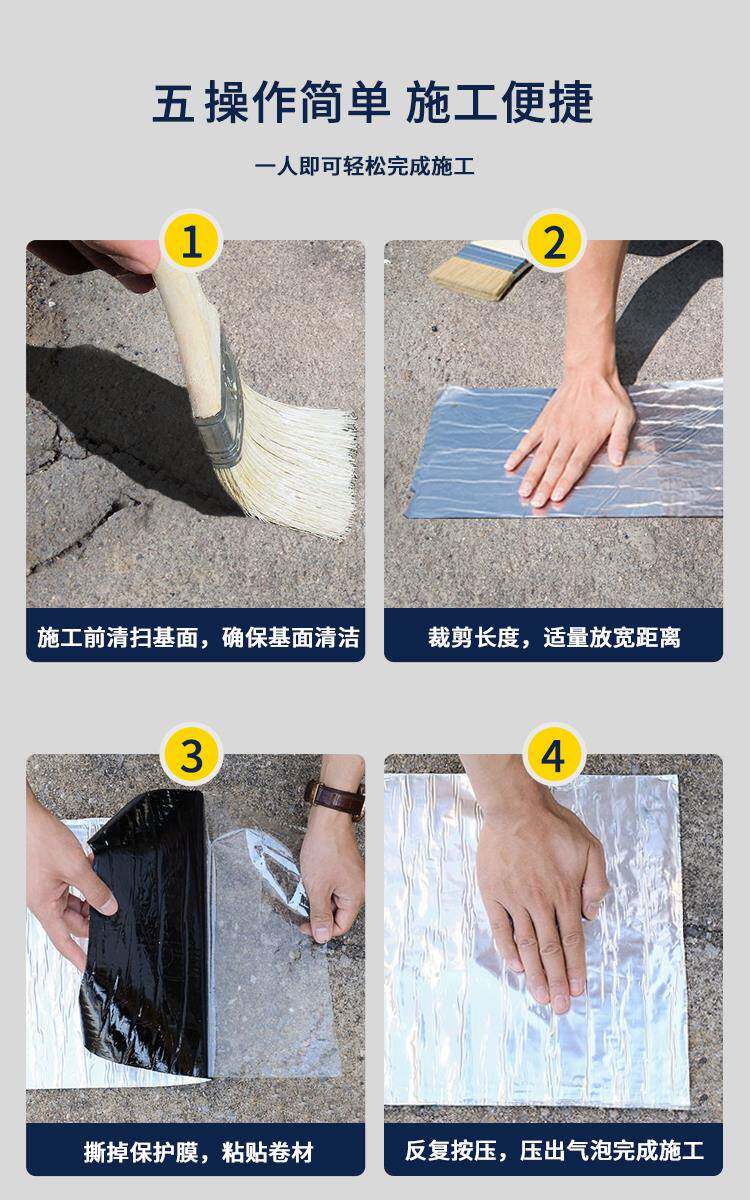 五 操作简单 施工便捷

一人即可轻松完成施工

1

施工前清扫基面，确保基面清洁

2

裁剪长度，适量放宽距离

3

撕掉保护膜，粘贴卷材

4

反复按压，压出气泡完成施工