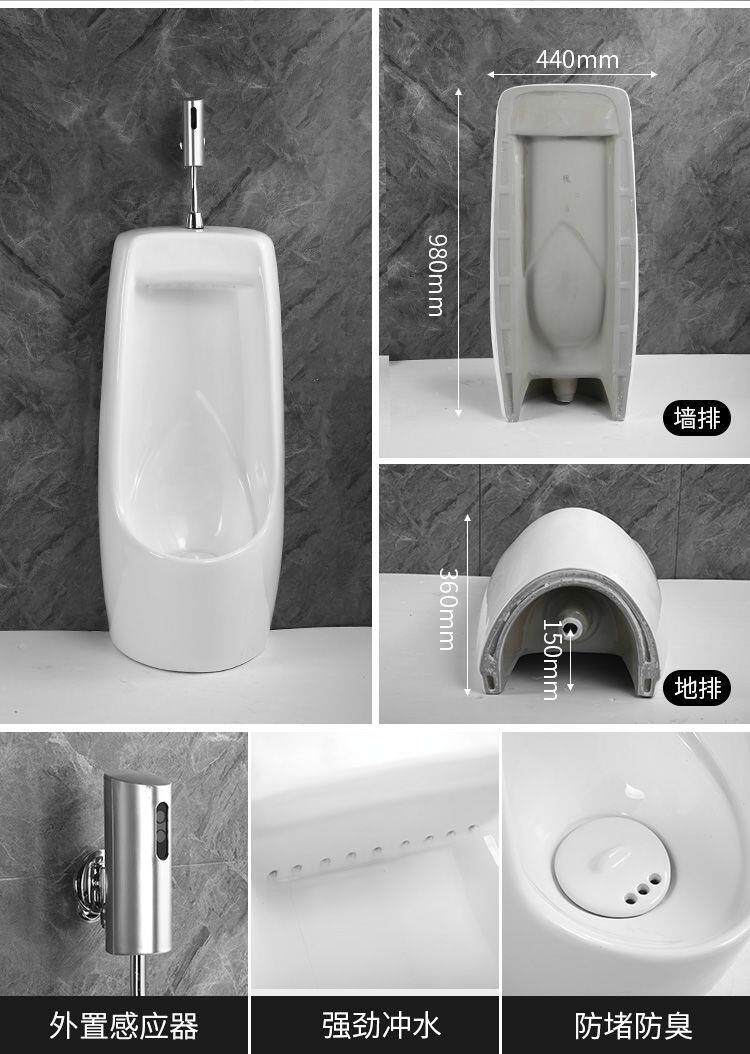 440mm

980mm

墙排

360mm

150mm

地排

外置感应器

强劲冲水

防堵防臭