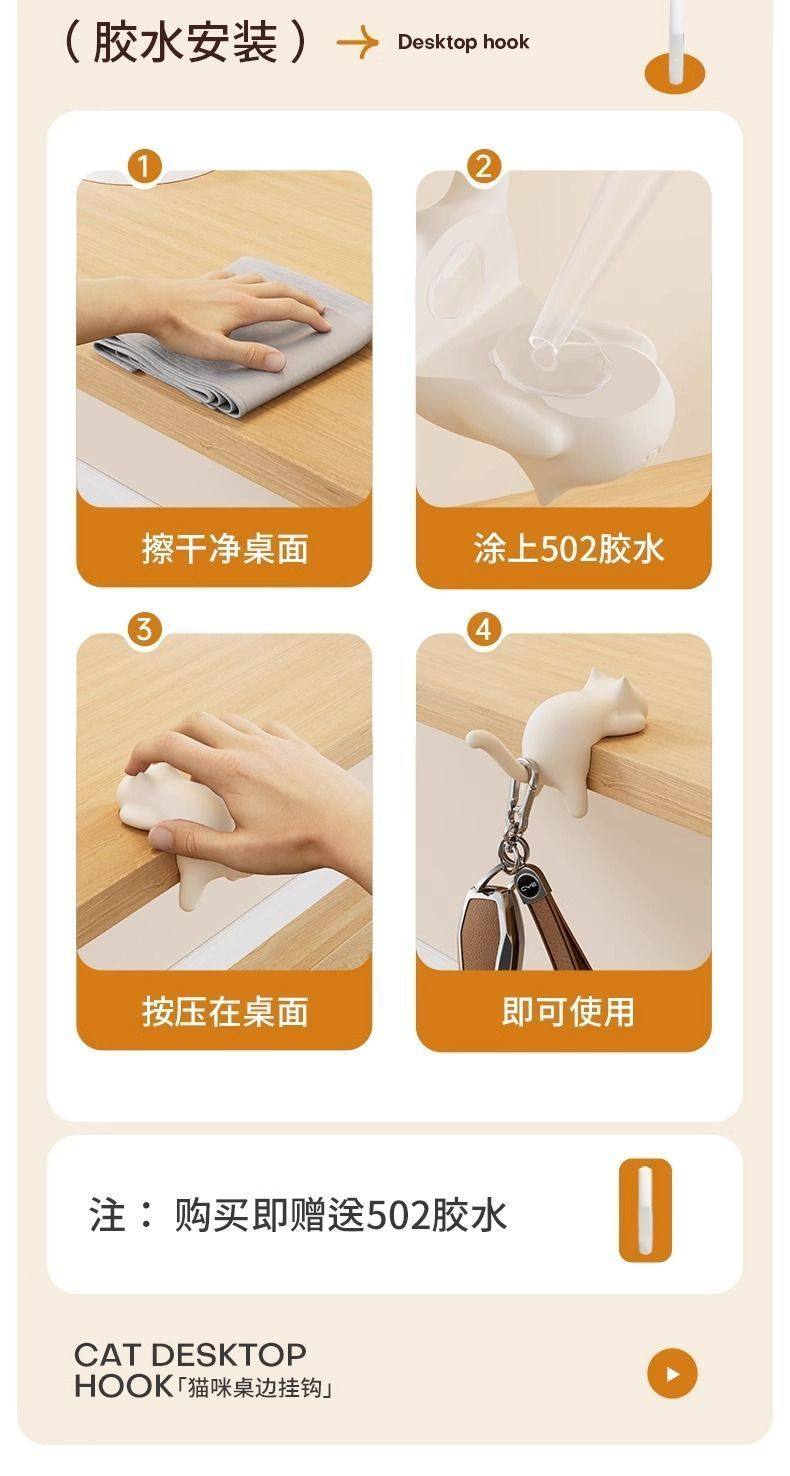 （胶水安装） → Desktop hook

1
擦干净桌面

2
涂上502胶水

3
按压在桌面

4
即可使用

注：购买即赠送502胶水

CAT DESKTOP
HOOK「猫咪桌边挂钩」