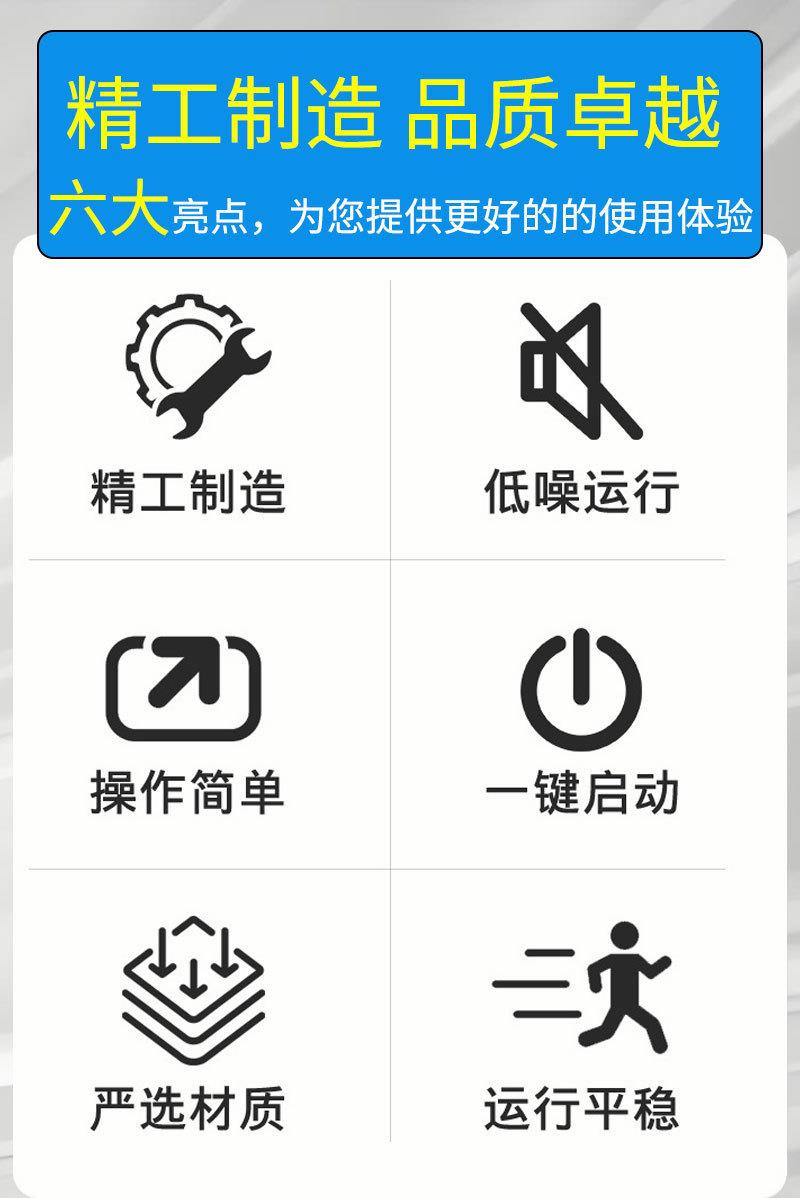 精工制造 品质卓越

六大亮点，为您提供更好的的使用体验

精工制造

低噪运行

操作简单

一键启动

严选材质

运行平稳