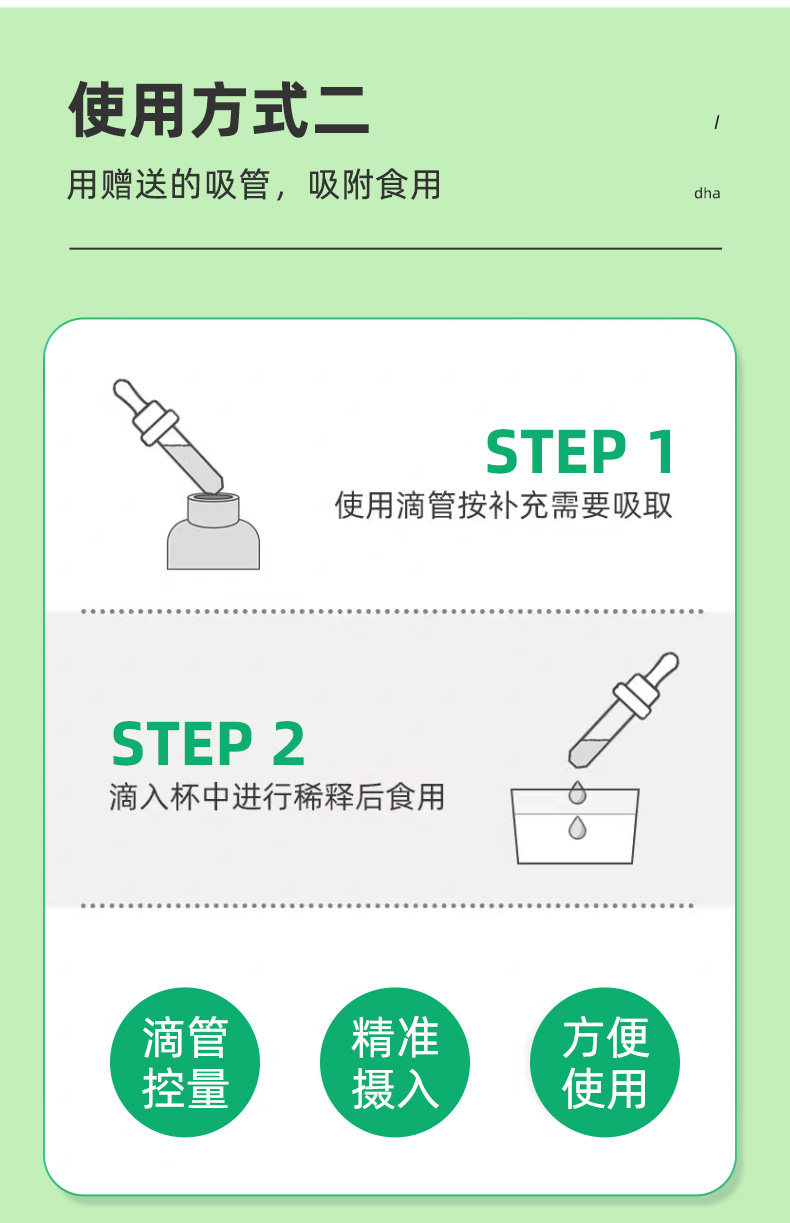 使用方式二

/

用赠送的吸管，吸附食用

dha

STEP 1
使用滴管按补充需要吸取

STEP 2
滴入杯中进行稀释后食用

滴管控量

精准摄入

方便使用