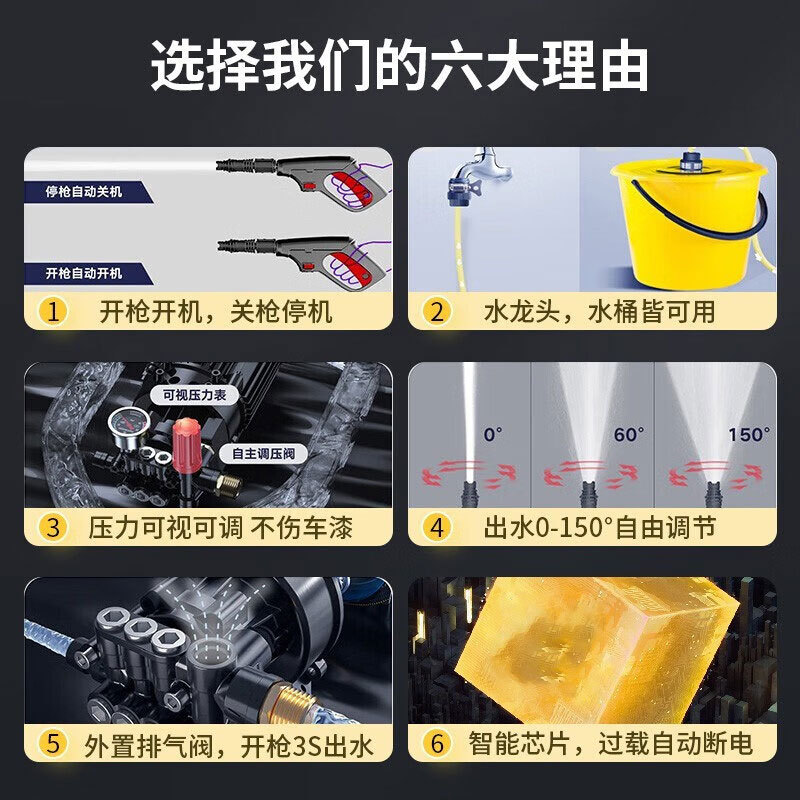 选择我们的六大理由

停枪自动关机

开枪自动开机

1 开枪开机，关枪停机

2 水龙头，水桶皆可用

可视压力表

自主调压阀

3 压力可视可调 不伤车漆

0°

60°

150°

4 出水0-150°自由调节

5 外置排气阀，开枪3S出水

6 智能芯片，过载自动断电