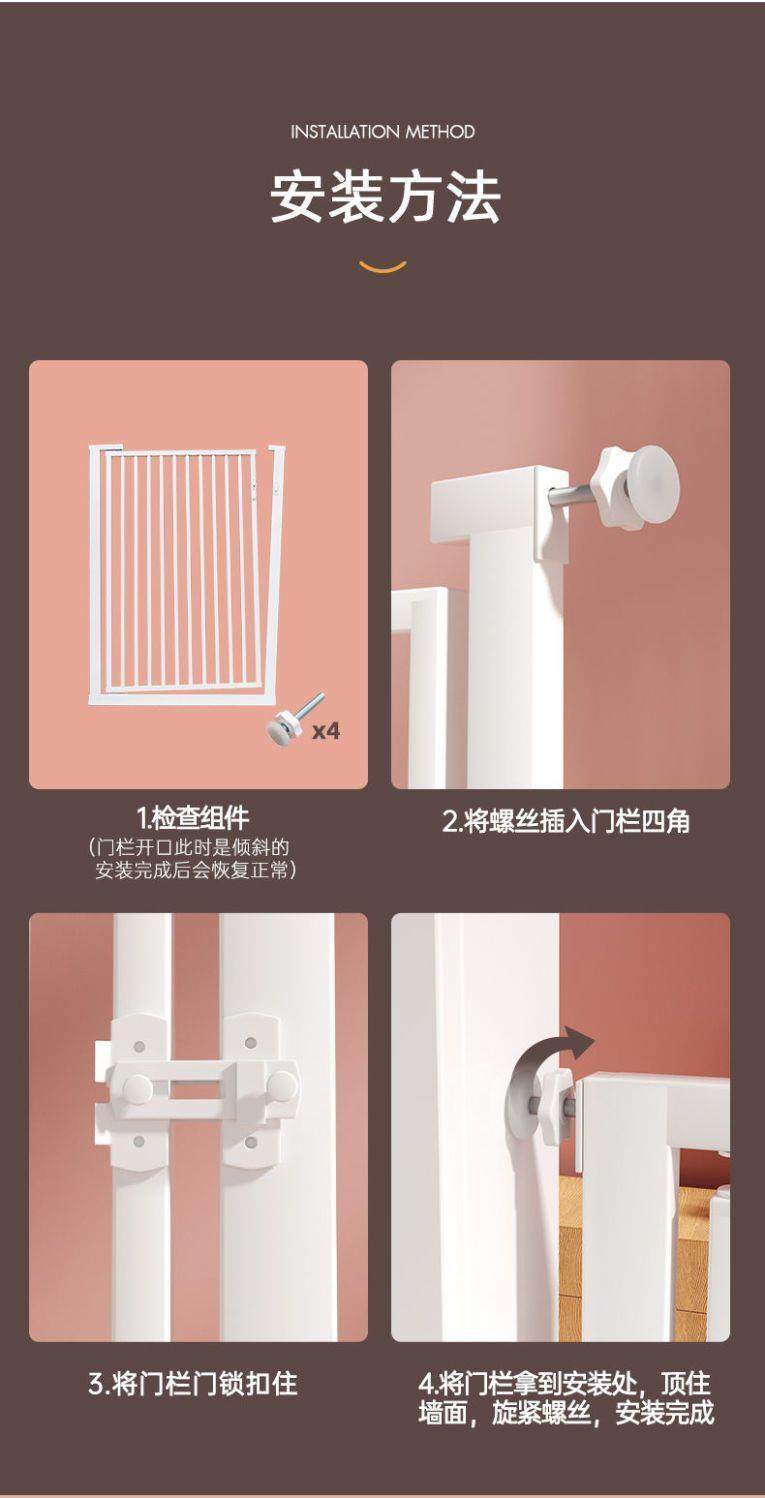 INSTALLATION METHOD

安装方法

x4

1.检查组件
（门栏开口此时是倾斜的
安装完成后会恢复正常）

2.将螺丝插入门栏四角

3.将门栏门锁扣住

4.将门栏拿到安装处，顶住墙面，旋紧螺丝，安装完成