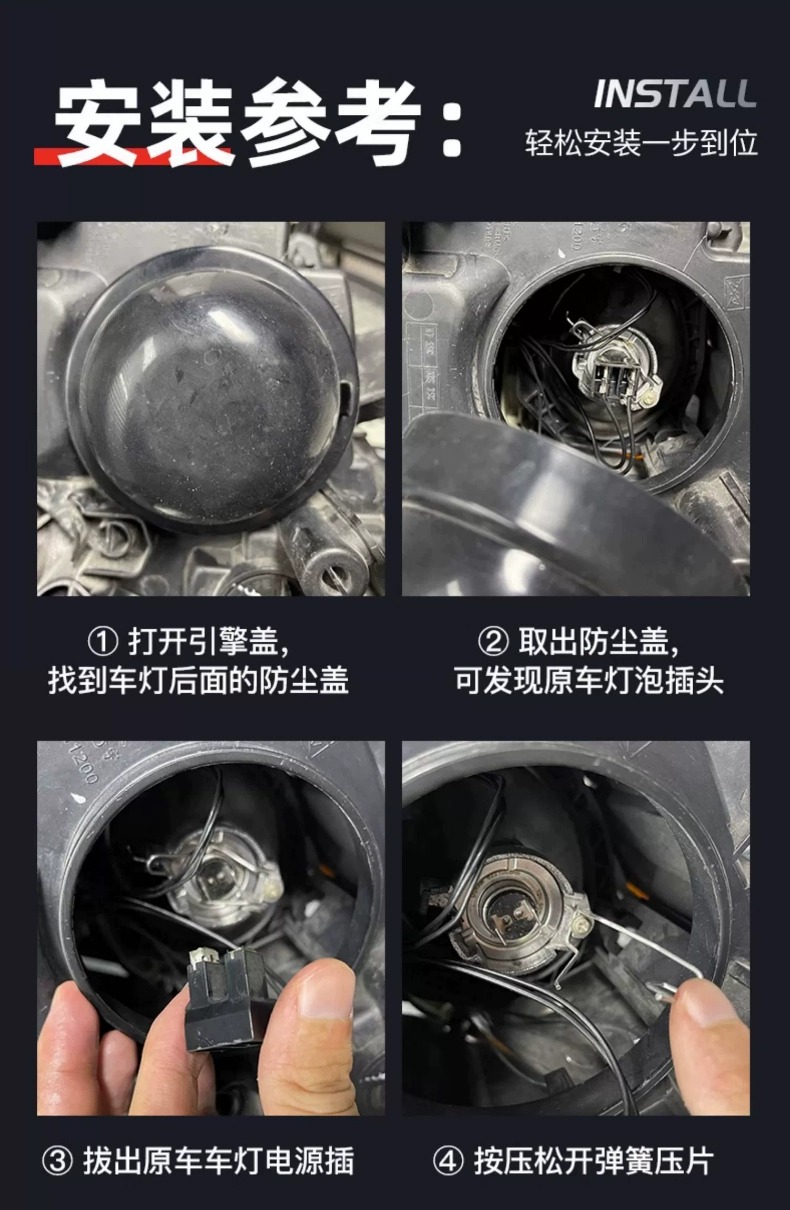 安装参考：

INSTALL
轻松安装一步到位

① 打开引擎盖，
找到车灯后面的防尘盖

② 取出防尘盖，
可发现原车灯泡插头

③ 拔出原车车灯电源插

④ 按压松开弹簧压片