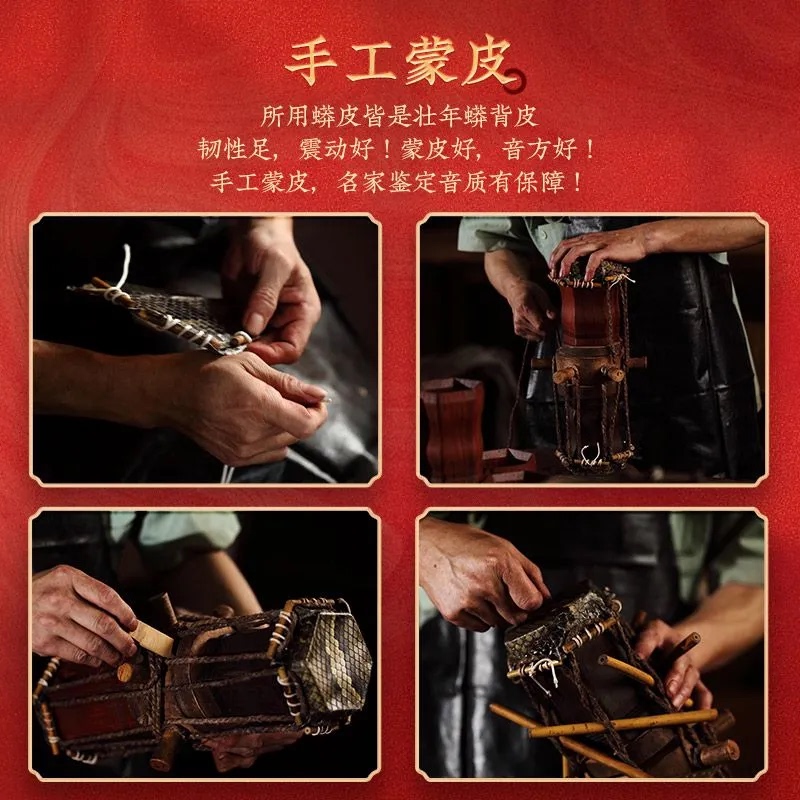 手工蒙皮

所用蟒皮皆是壮年蟒背皮
韧性足，震动好！蒙皮好，音方好！
手工蒙皮，名家鉴定音质有保障！