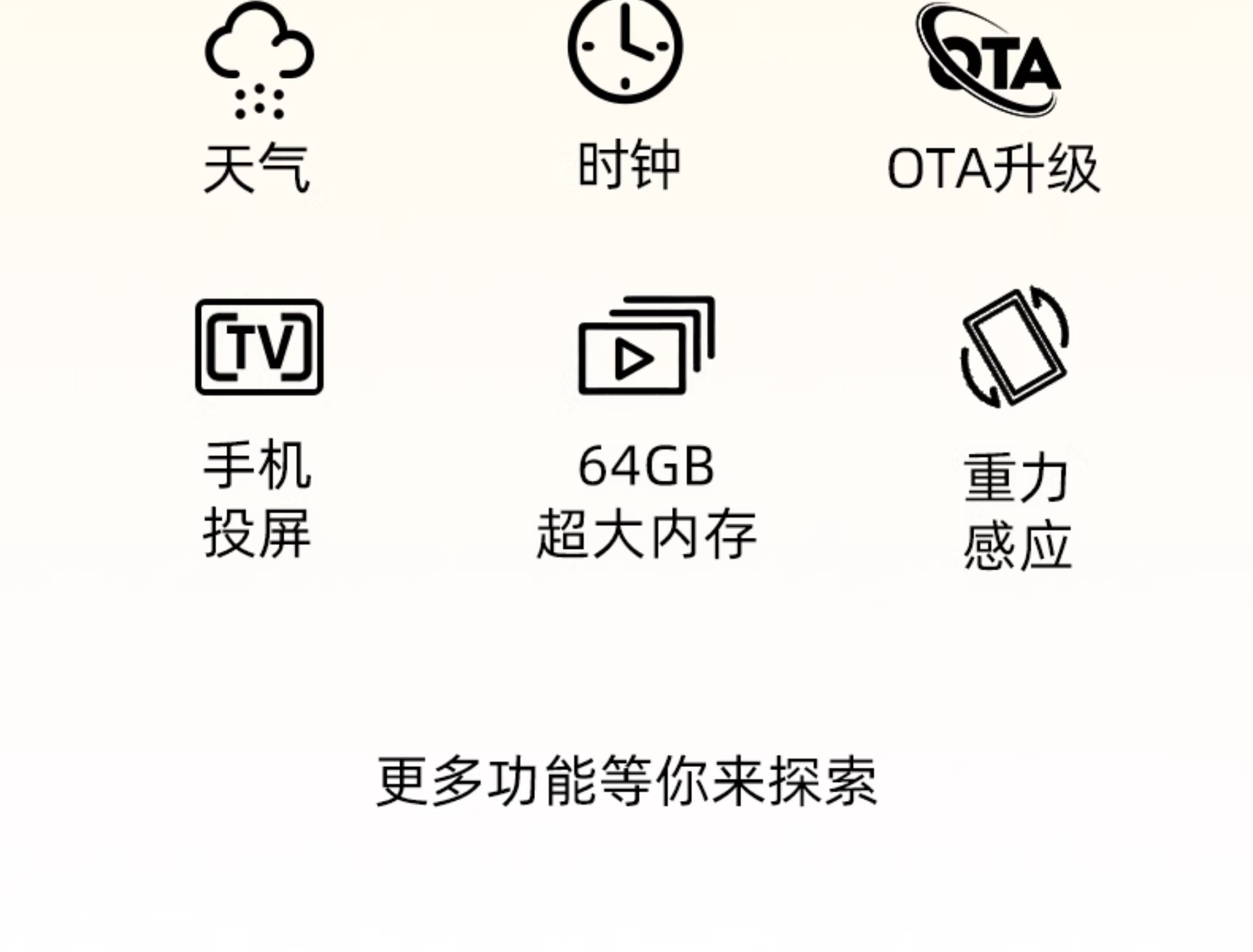 OTA

天气

时钟

OTA升级

TV

手机
投屏

64GB
超大内存

重力
感应

更多功能等你来探索