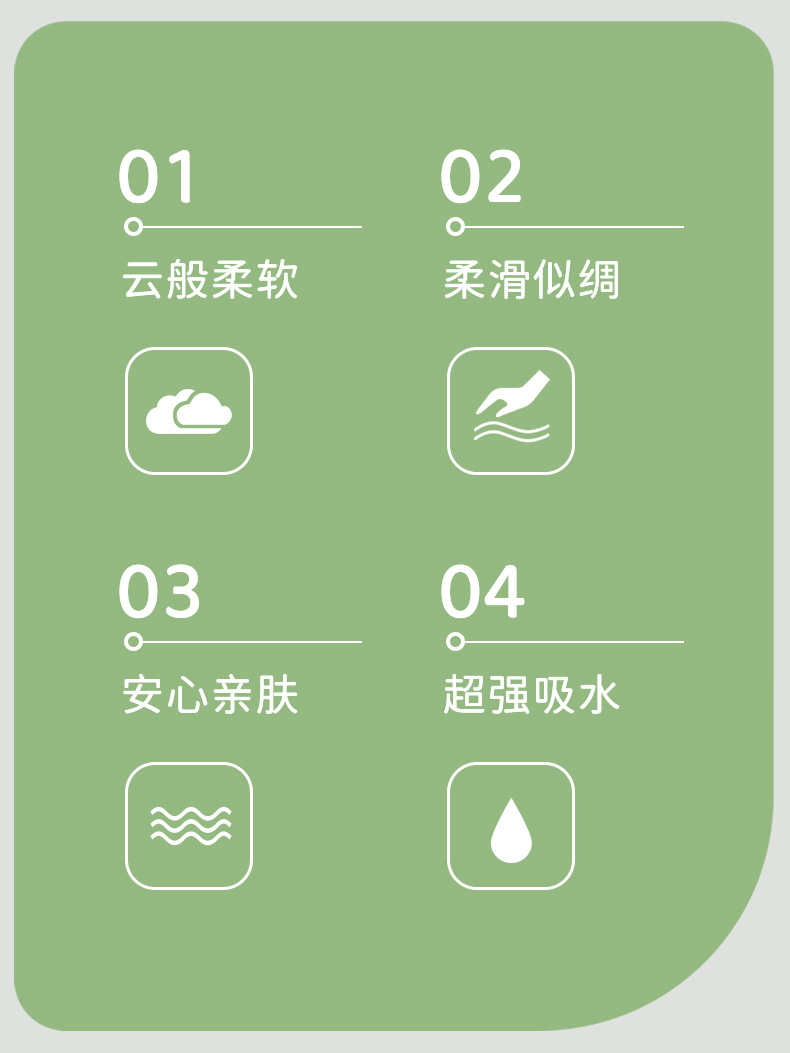 01

云般柔软

02

柔滑似绸

03

安心亲肤

04

超强吸水