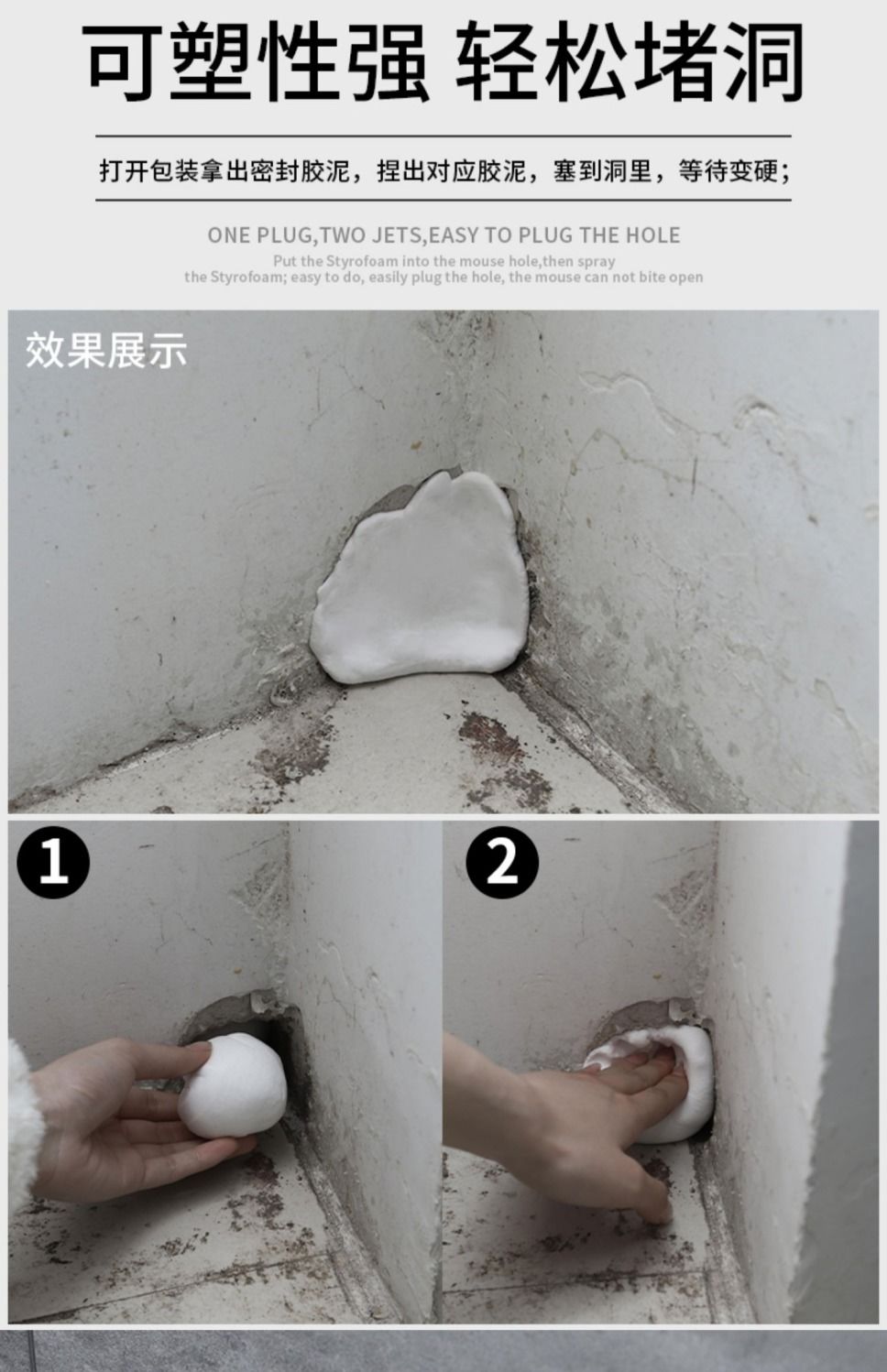 可塑性强 轻松堵洞

打开包装拿出密封胶泥，捏出对应胶泥，塞到洞里，等待变硬；

ONE PLUG,TWO JETS,EASY TO PLUG THE HOLE
Put the Styrofoam into the mouse hole,then spray the Styrofoam; easy to do, easily plug the hole, the mouse can not bite open

效果展示

1

2