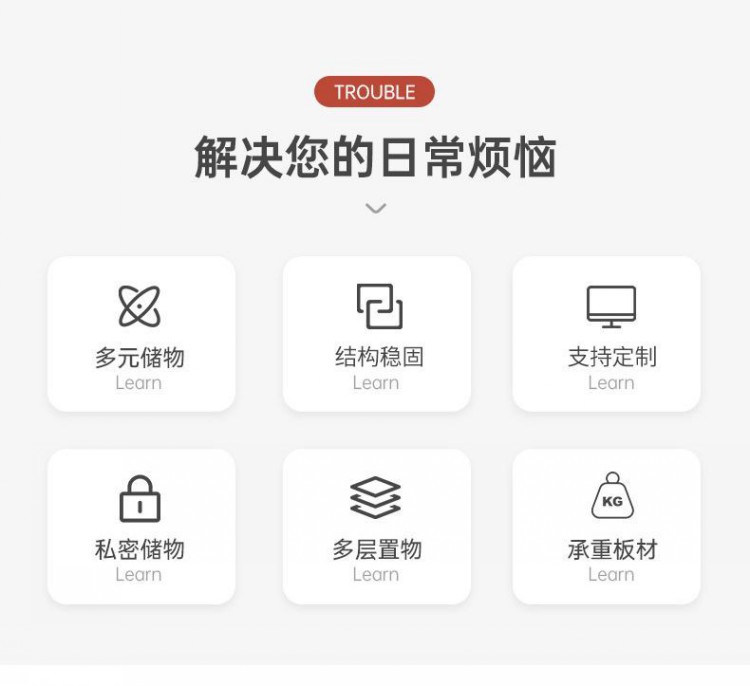 TROUBLE

解决您的日常烦恼

多元储物
Learn

结构稳固
Learn

支持定制
Learn

私密储物
Learn

多层置物
Learn

KG

承重板材
Learn