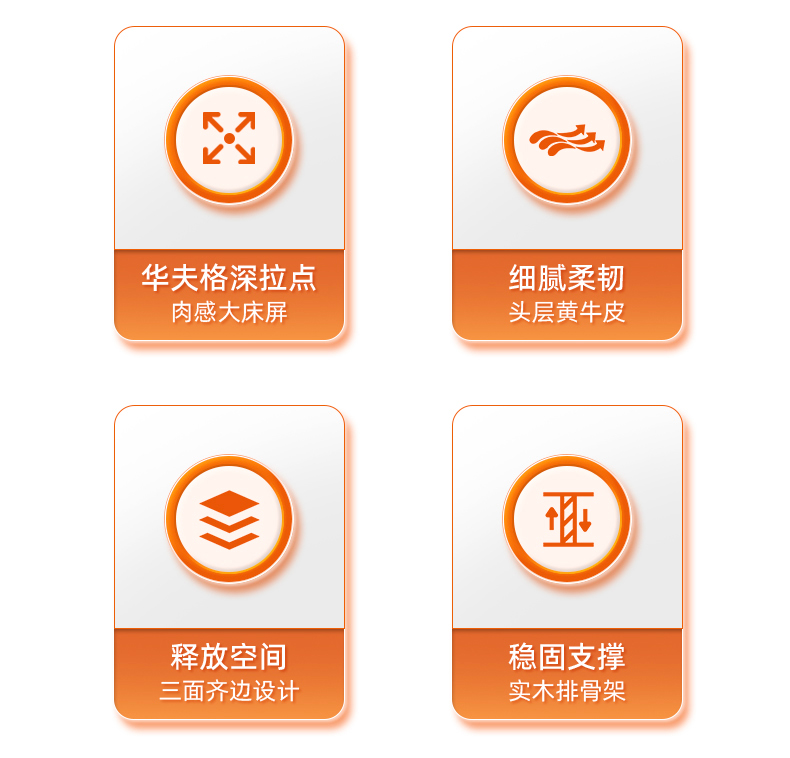 华夫格深拉点
肉感大床屏

细腻柔韧
头层黄牛皮

释放空间
三面齐边设计

稳固支撑
实木排骨架