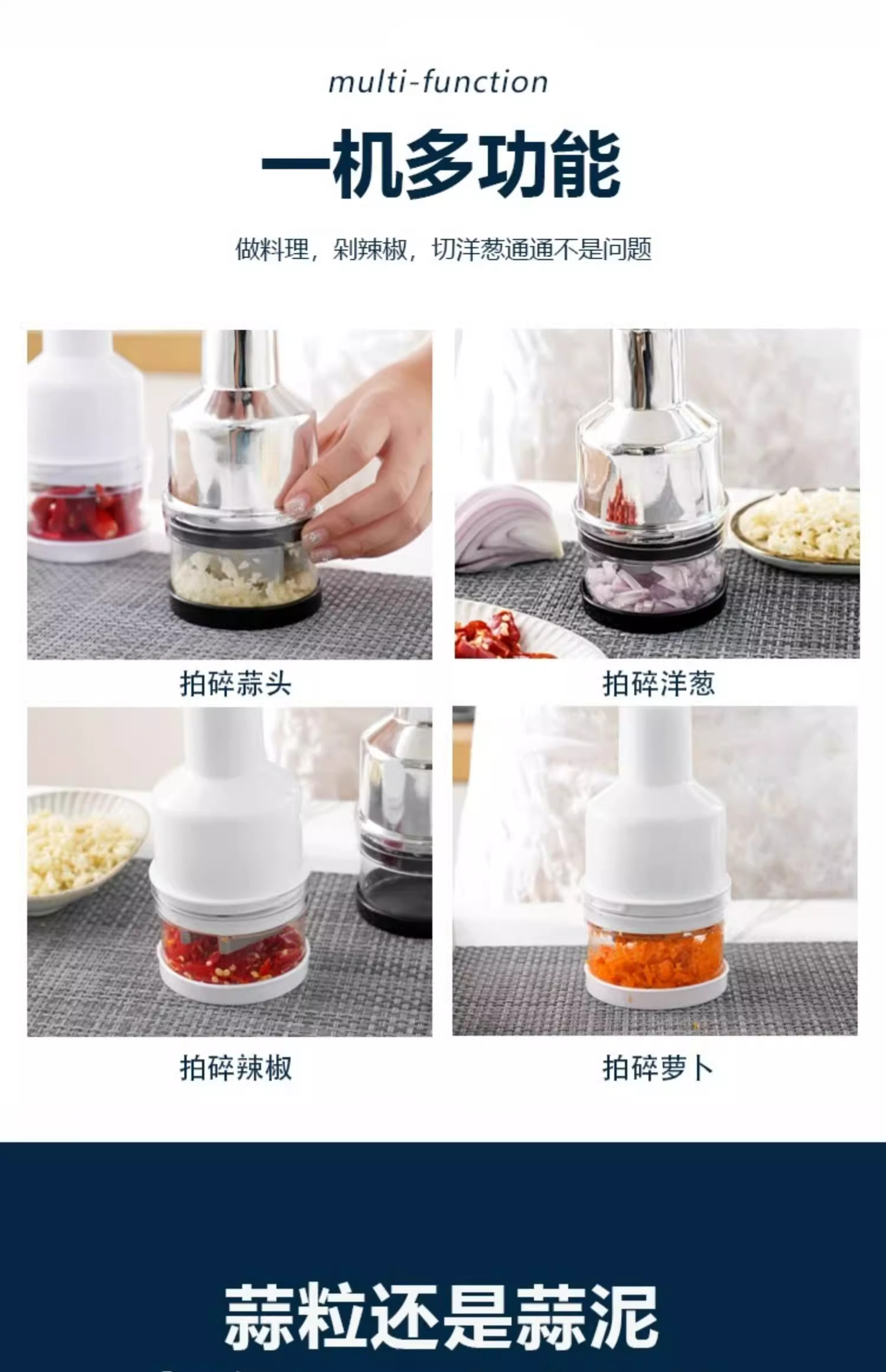 multi-function

一机多功能

做料理，剁辣椒，切洋葱通通不是问题

拍碎蒜头

拍碎洋葱

拍碎辣椒

拍碎萝卜

蒜粒还是蒜泥