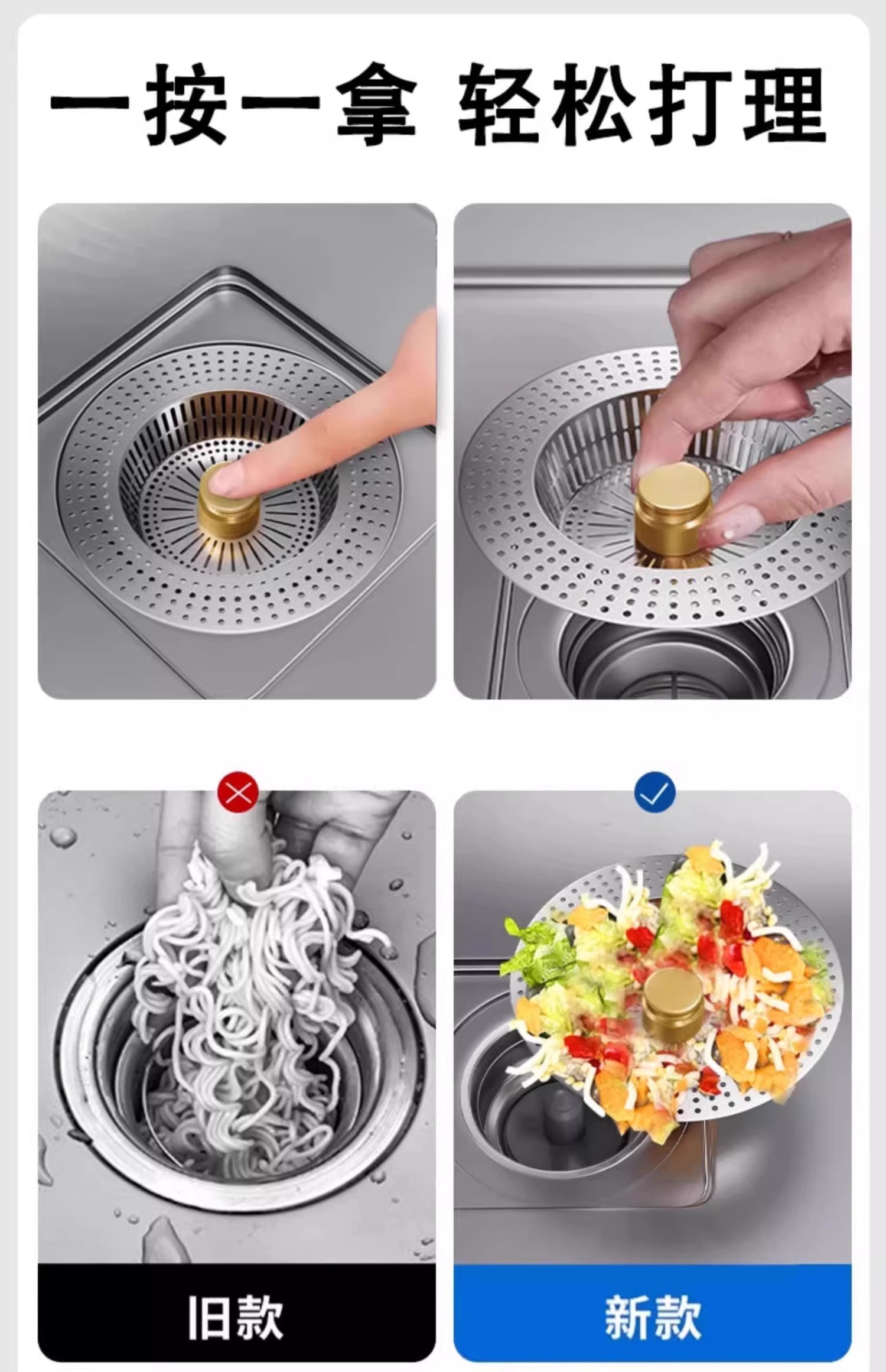 一按一拿 轻松打理

旧款

新款