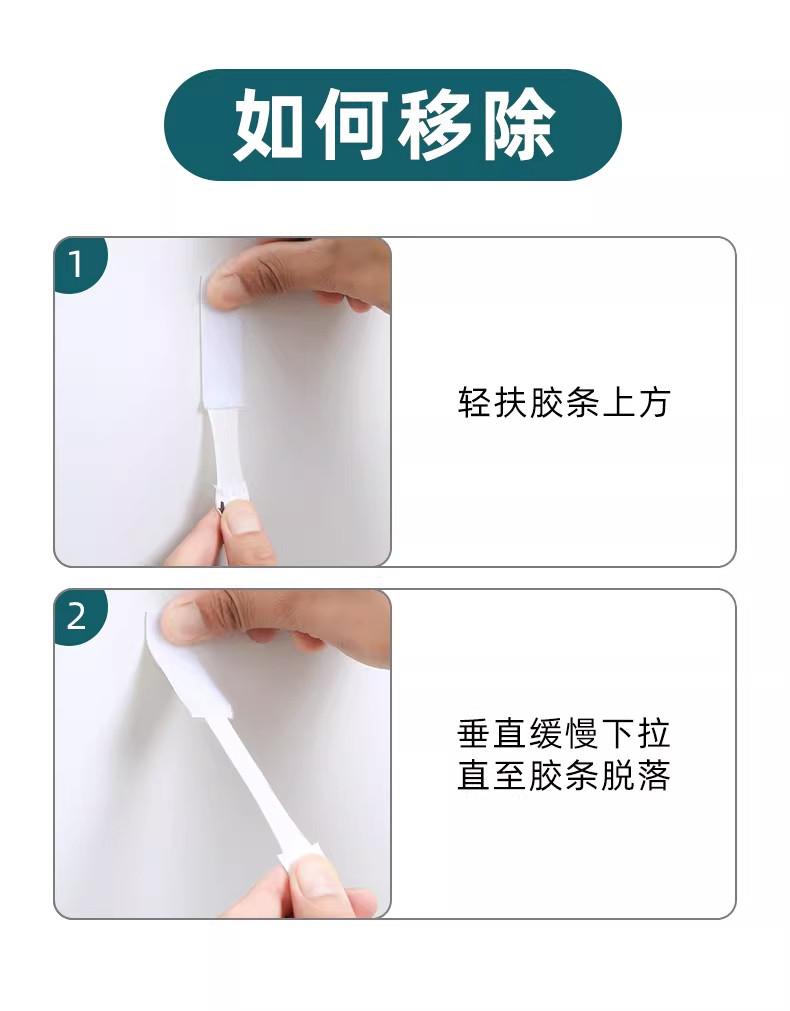 如何移除

1

轻扶胶条上方

2

垂直缓慢下拉
直至胶条脱落