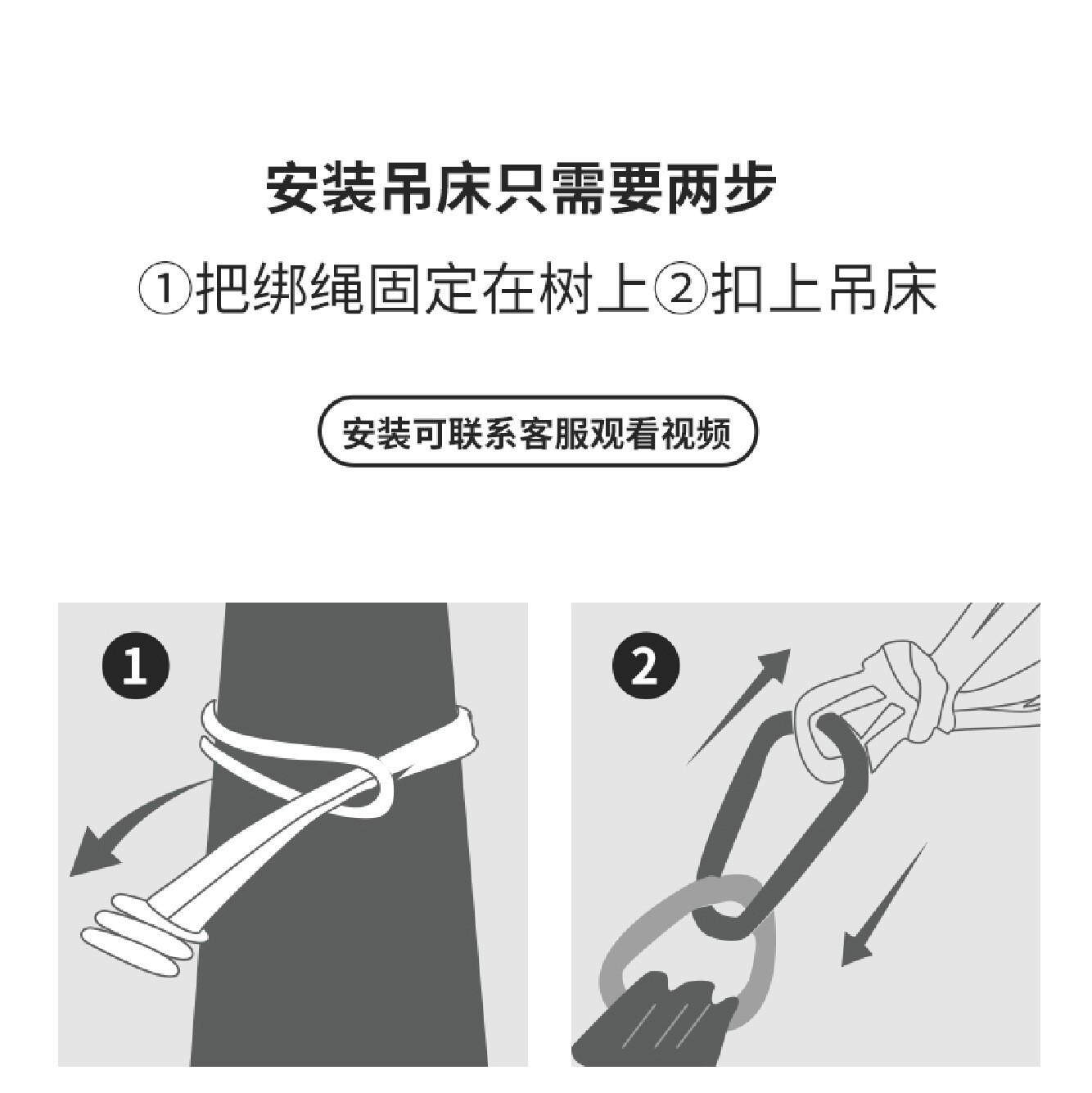 安装吊床只需要两步

①把绑绳固定在树上②扣上吊床

安装可联系客服观看视频

1

2