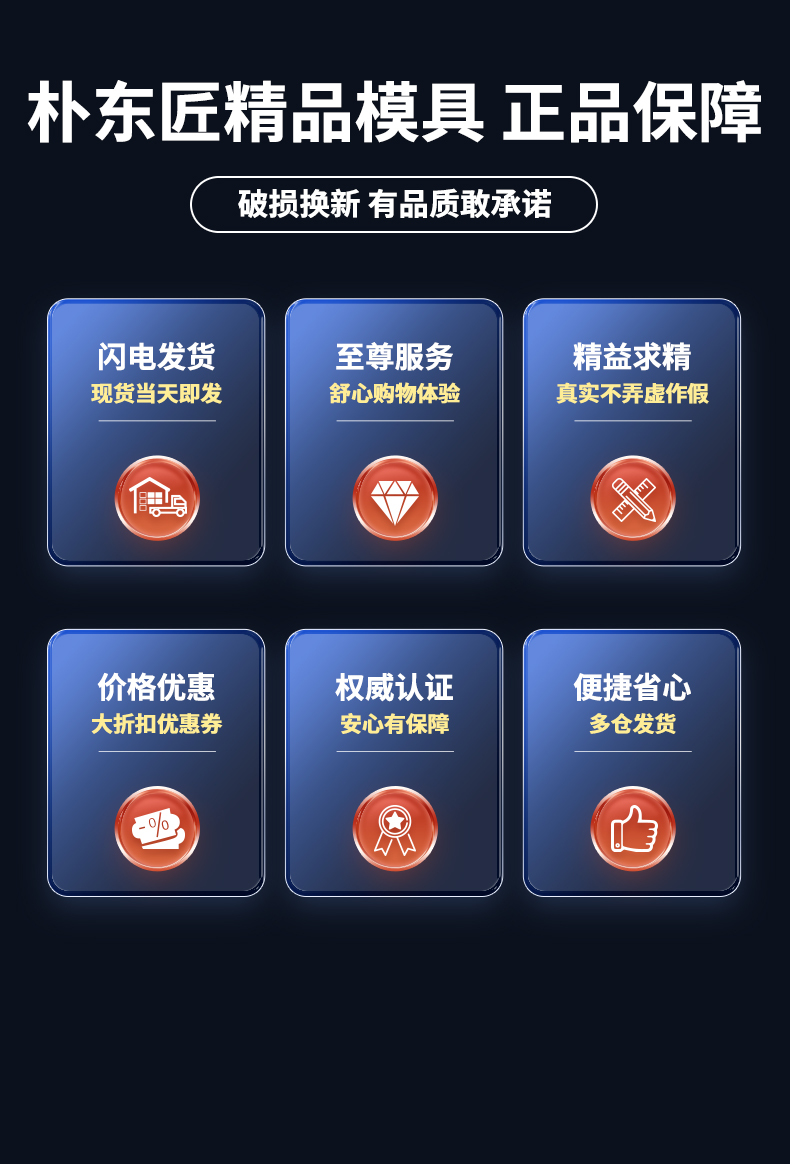 朴东匠精品模具 正品保障

破损换新 有品质敢承诺

闪电发货
现货当天即发

至尊服务
舒心购物体验

精益求精
真实不弄虚作假

价格优惠
大折扣优惠券

权威认证
安心有保障

便捷省心
多仓发货