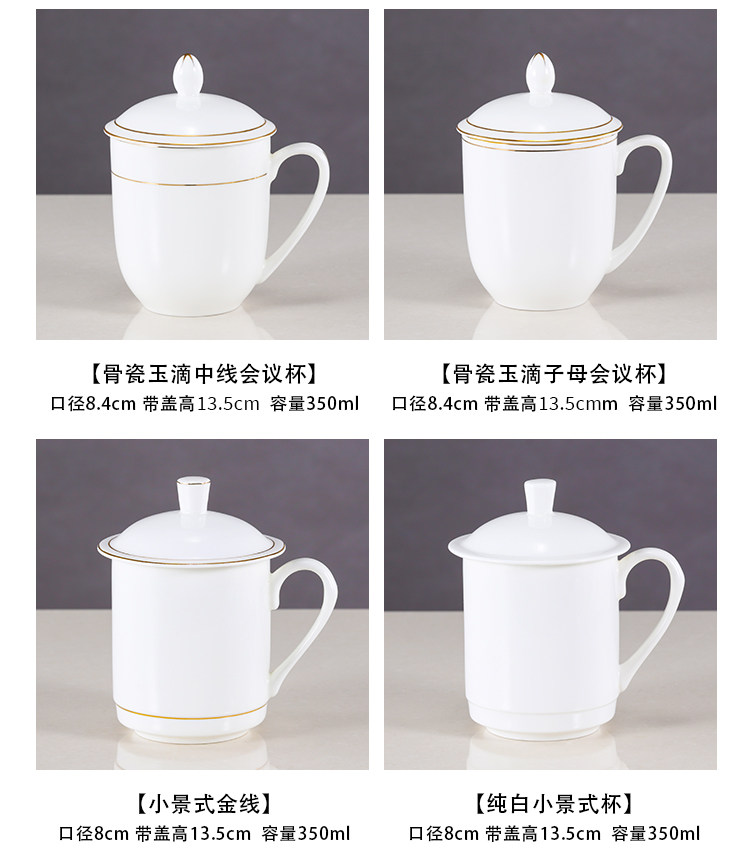 【骨瓷玉滴中线会议杯】
口径8.4cm 带盖高13.5cm 容量350ml

【骨瓷玉滴子母会议杯】
口径8.4cm 带盖高13.5cmm 容量350ml

【小景式金线】
口径8cm 带盖高13.5cm 容量350ml

【纯白小景式杯】
口径8cm 带盖高13.5cm 容量350ml