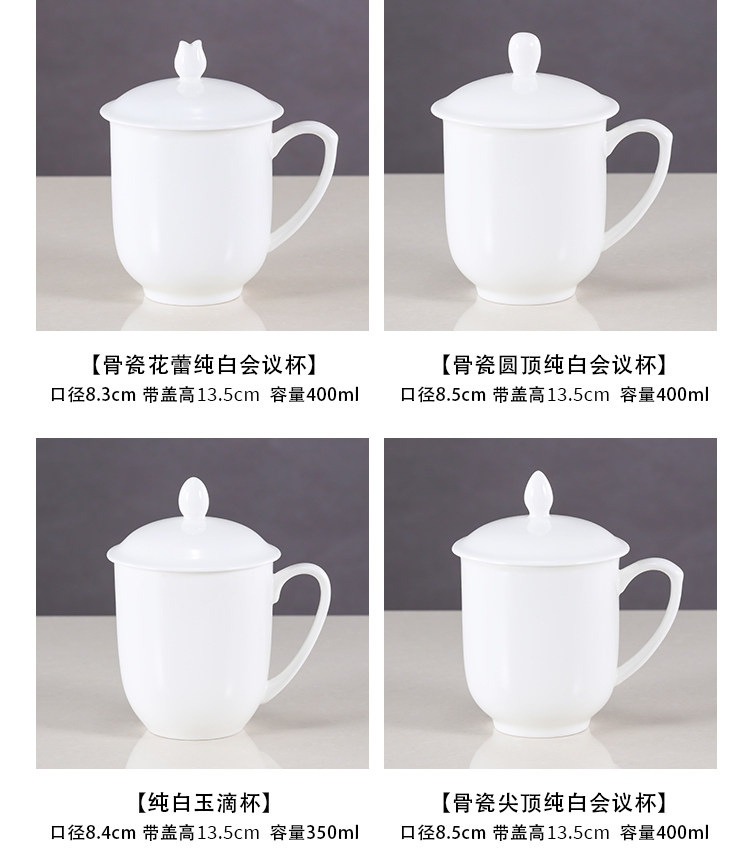 【骨瓷花蕾纯白会议杯】
口径8.3cm 带盖高13.5cm 容量400ml

【骨瓷圆顶纯白会议杯】
口径8.5cm 带盖高13.5cm 容量400ml

【纯白玉滴杯】
口径8.4cm 带盖高13.5cm 容量350ml

【骨瓷尖顶纯白会议杯】
口径8.5cm 带盖高13.5cm 容量400ml