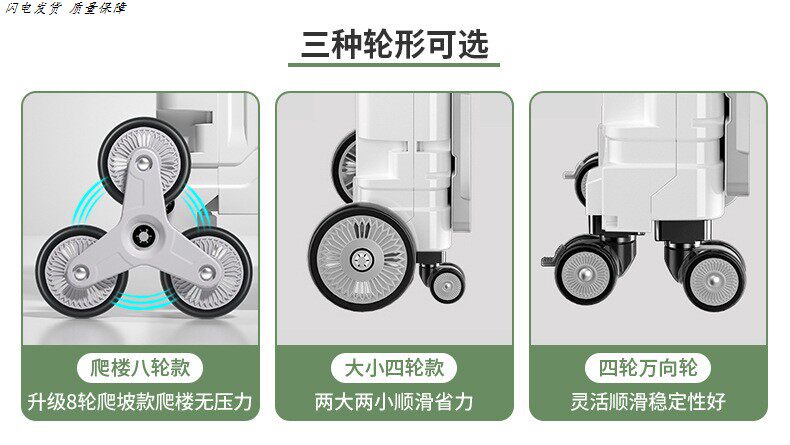 闪电发货 质量保障

三种轮形可选

爬楼八轮款
升级8轮爬坡款爬楼无压力

大小四轮款
两大两小顺滑省力

四轮万向轮
灵活顺滑稳定性好