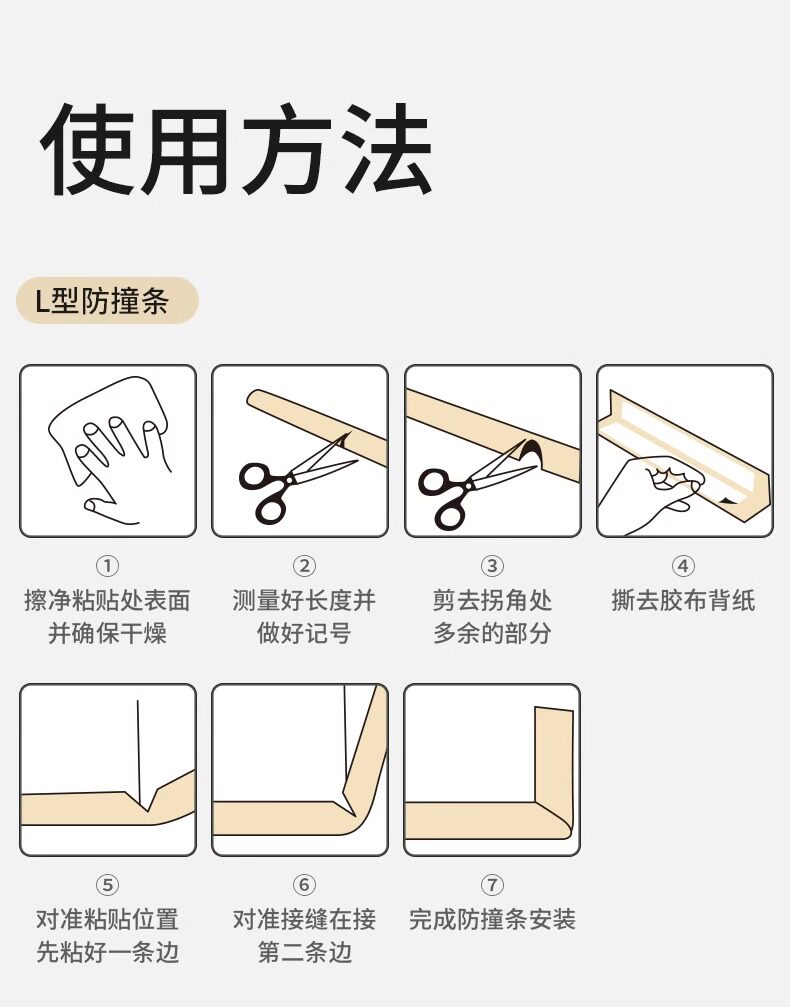 使用方法

L型防撞条

①
擦净粘贴处表面并确保干燥

②
测量好长度并做好记号

③
剪去拐角处多余的部分

④
撕去胶布背纸

⑤
对准粘贴位置先粘好一条边

⑥
对准接缝在接第二条边

⑦
完成防撞条安装