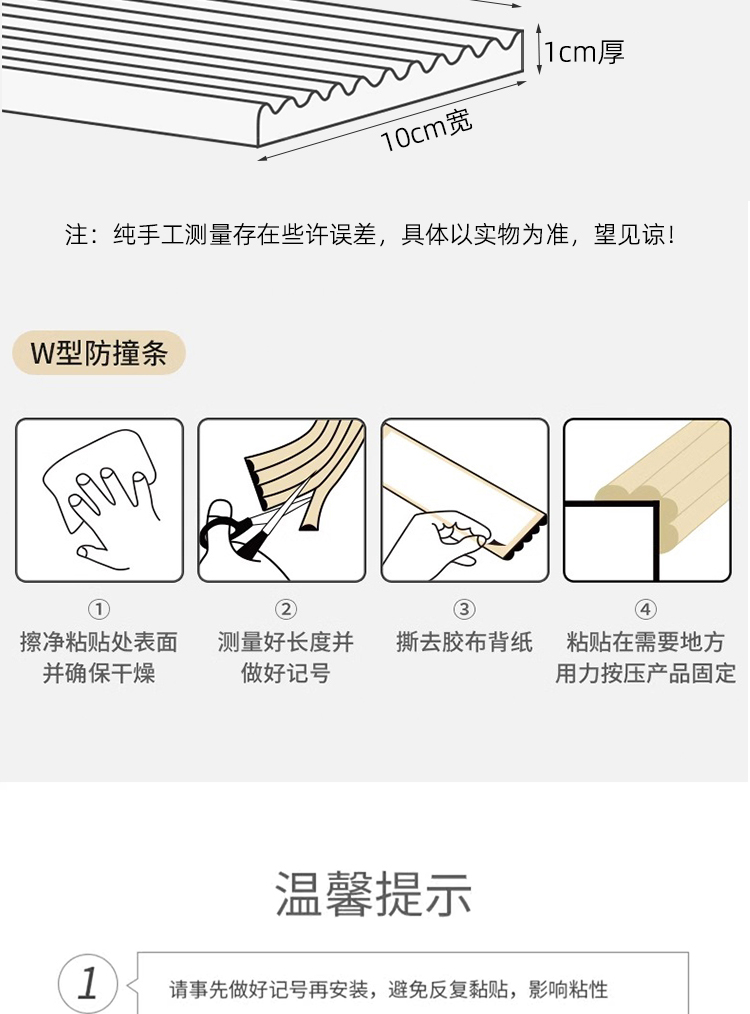 1cm厚

10cm宽

注：纯手工测量存在些许误差，具体以实物为准，望见谅！

W型防撞条

①
擦净粘贴处表面并确保干燥

②
测量好长度并做好记号

③
撕去胶布背纸

④
粘贴在需要地方用力按压产品固定

温馨提示

1
请事先做好记号再安装，避免反复黏贴，影响粘性