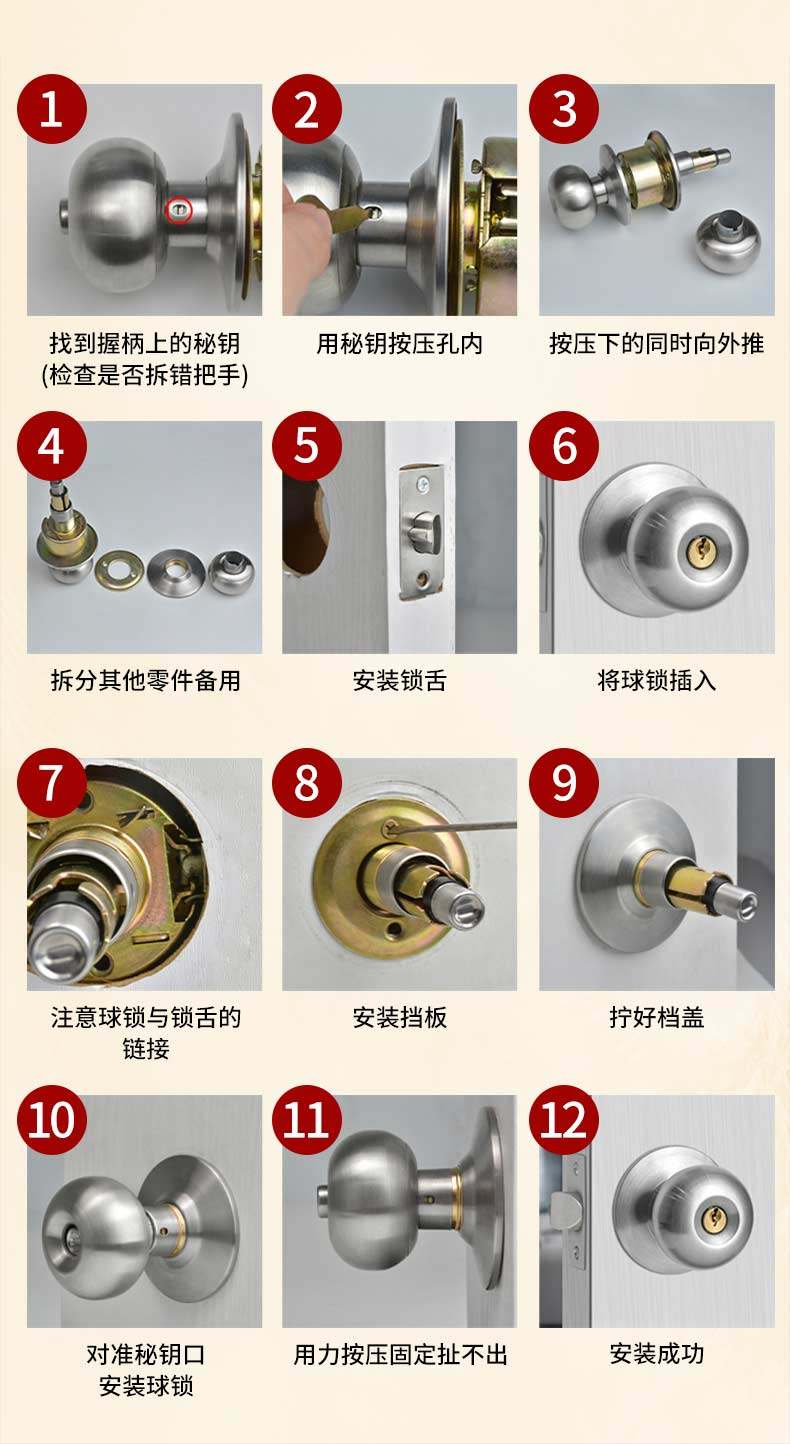 1
找到握柄上的秘钥
(检查是否拆错把手)

2
用秘钥按压孔内

3
按压下的同时向外推

4
拆分其他零件备用

5
安装锁舌

6
将球锁插入

7
注意球锁与锁舌的链接

8
安装挡板

9
拧好档盖

10
对准秘钥口
安装球锁

11
用力按压固定扯不出

12
安装成功