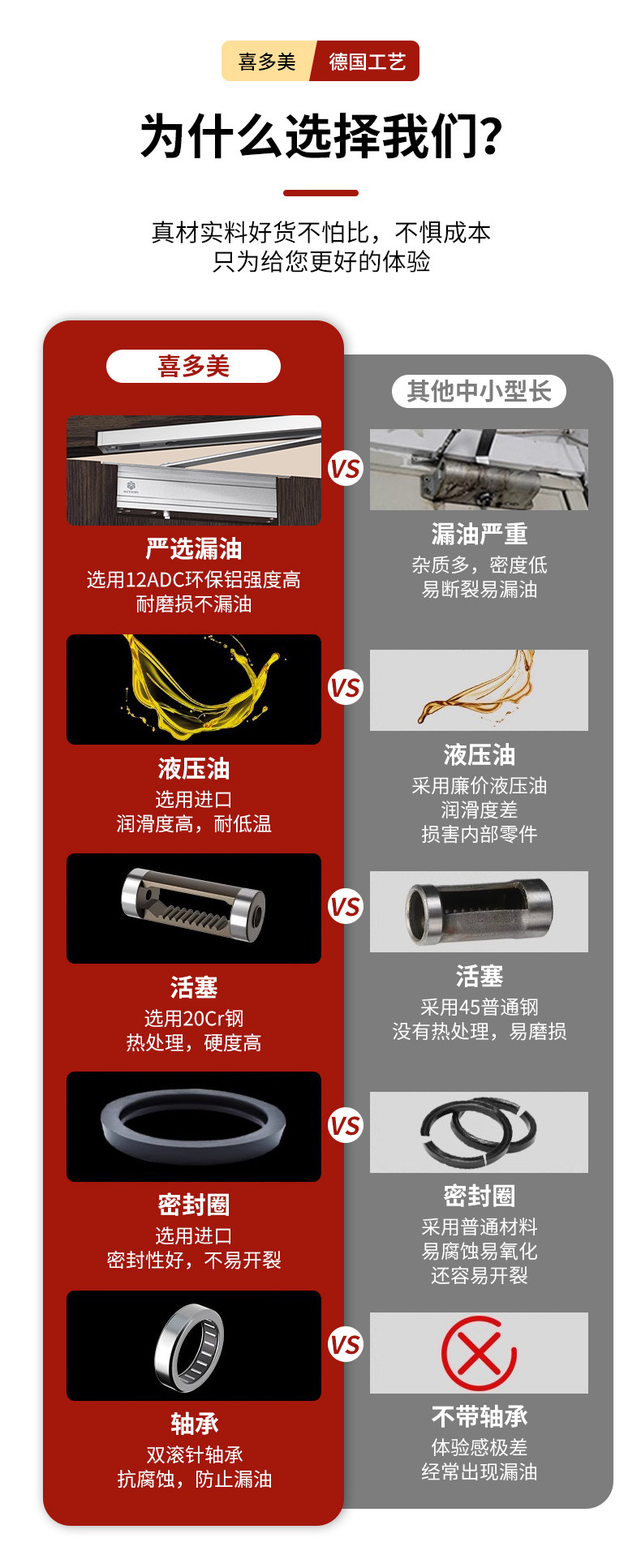 喜多美 德国工艺

为什么选择我们?

真材实料好货不怕比，不惧成本
只为给您更好的体验

喜多美

严选漏油
选用12ADC环保铝强度高
耐磨损不漏油

液压油
选用进口
润滑度高，耐低温

活塞
选用20Cr钢
热处理，硬度高

密封圈
选用进口
密封性好，不易开裂

轴承
双滚针轴承
抗腐蚀，防止漏油

VS

VS

VS

VS

VS

其他中小型长

漏油严重
杂质多，密度低
易断裂易漏油

液压油
采用廉价液压油
润滑度差
损害内部零件

活塞
采用45普通钢
没有热处理，易磨损

密封圈
采用普通材料
易腐蚀易氧化
还容易开裂

不带轴承
体验感极差
经常出现漏油