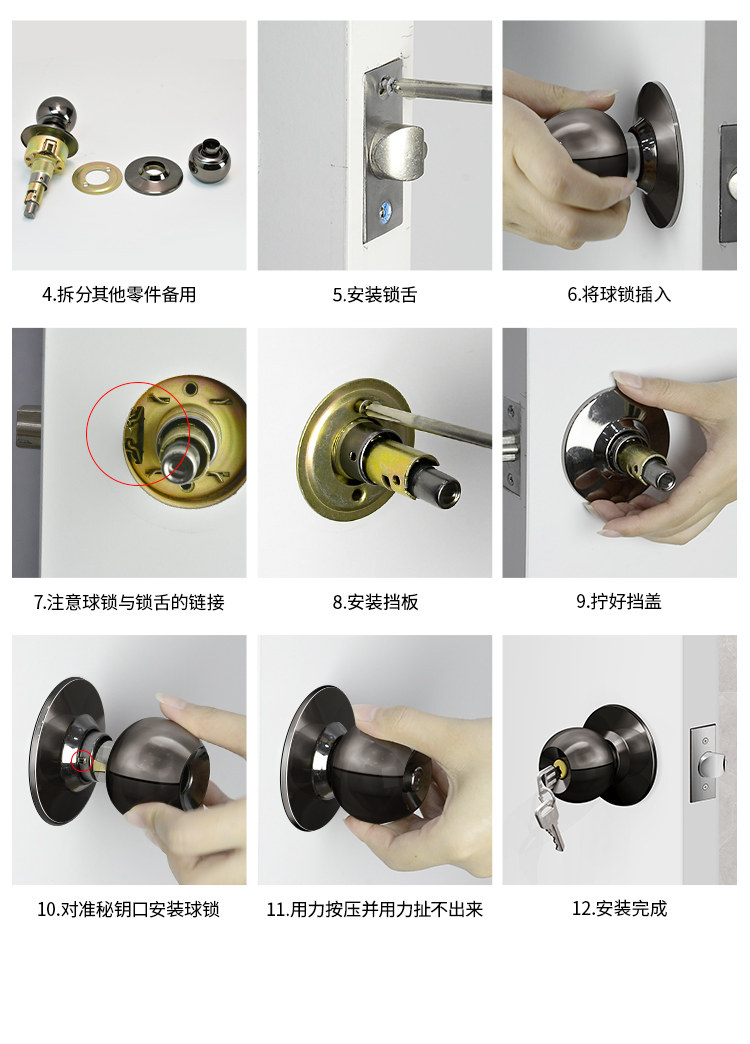 4.拆分其他零件备用

5.安装锁舌

6.将球锁插入

7.注意球锁与锁舌的链接

8.安装挡板

9.拧好挡盖

10.对准秘钥口安装球锁

11.用力按压并用力扯不出来

12.安装完成