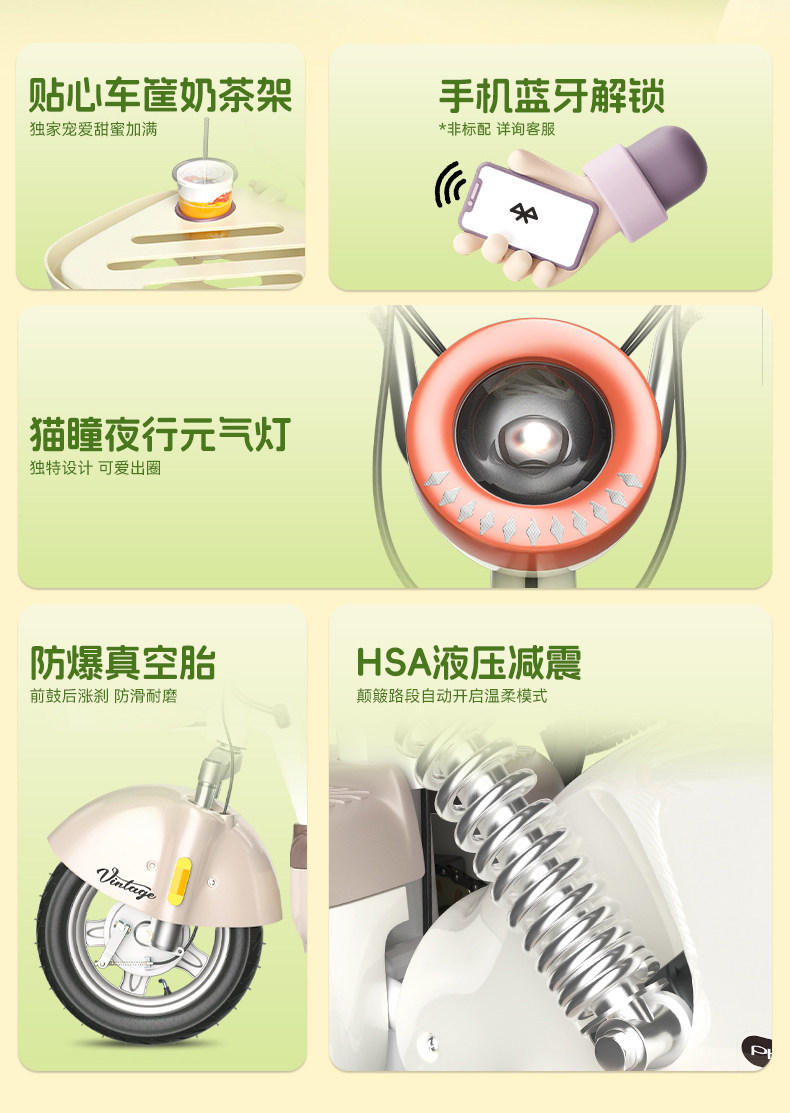 贴心车筐奶茶架
独家宠爱甜蜜加满

手机蓝牙解锁
*非标配 详询客服

猫瞳夜行元气灯
独特设计 可爱出圈

防爆真空胎
前鼓后涨刹 防滑耐磨

Vintage

HSA液压减震
颠簸路段自动开启温柔模式