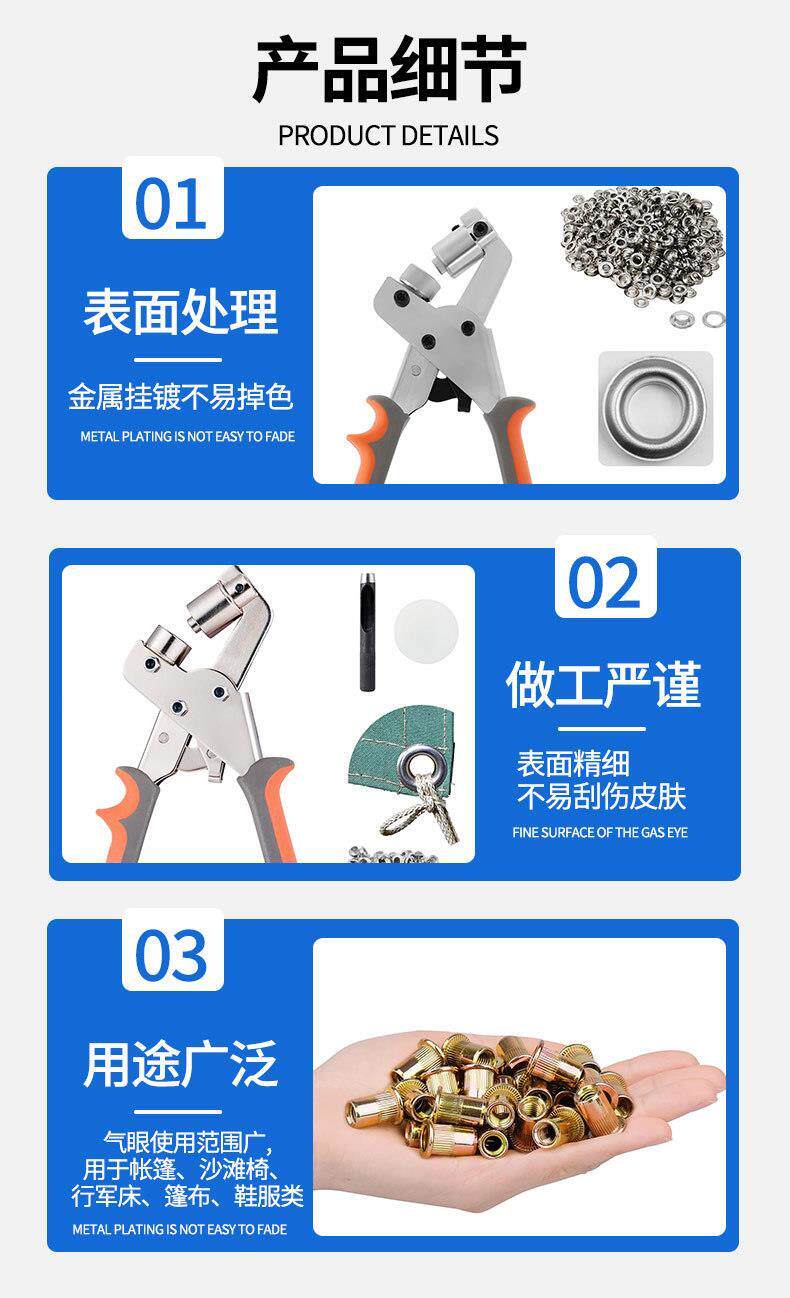 产品细节

PRODUCT DETAILS

01

表面处理

金属挂镀不易掉色

METAL PLATING IS NOT EASY TO FADE

02

做工严谨

表面精细
不易刮伤皮肤

FINE SURFACE OF THE GAS EYE

03

用途广泛

气眼使用范围广，
用于帐篷、沙滩椅、
行军床、篷布、鞋服类

METAL PLATING IS NOT EASY TO FADE