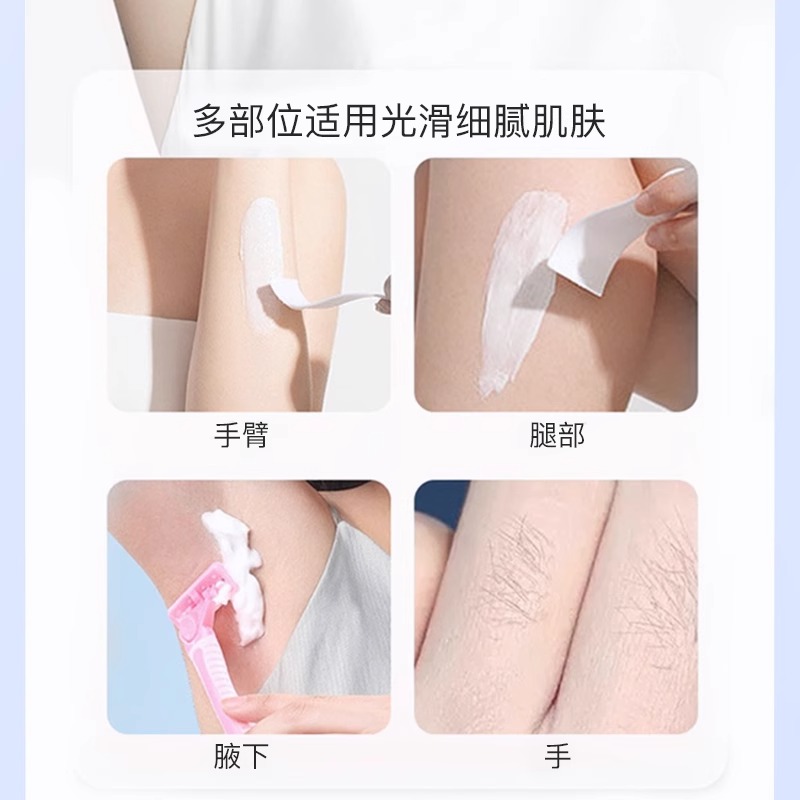 多部位适用光滑细腻肌肤

手臂

腿部

腋下

手