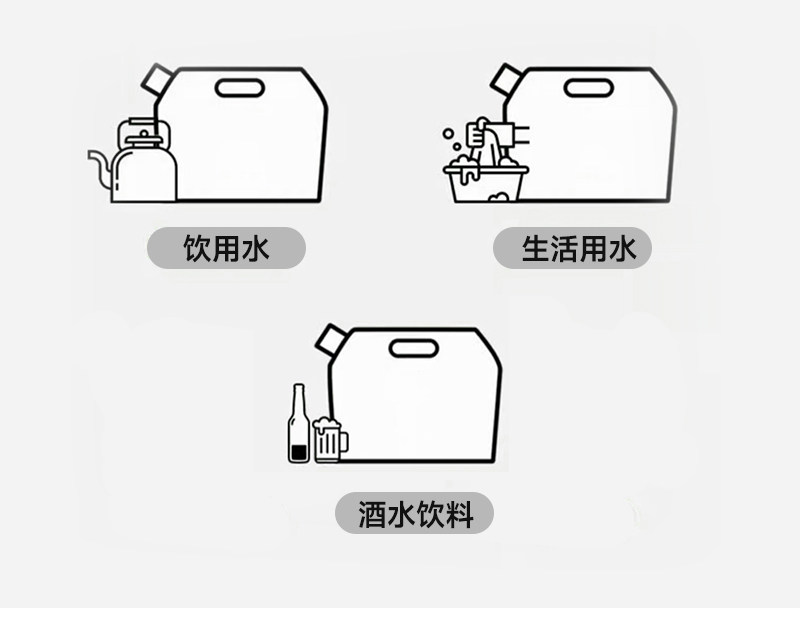 饮用水

生活用水

酒水饮料