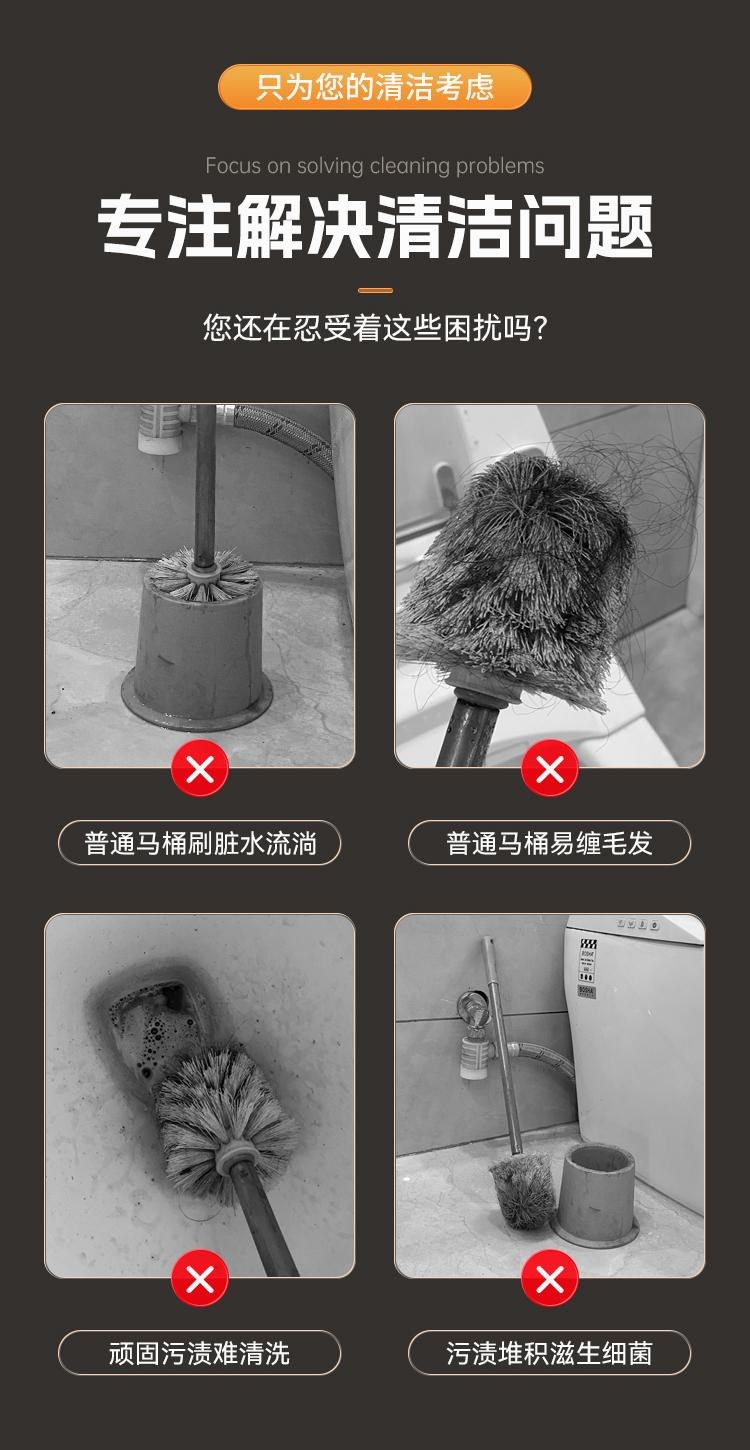 只为您的清洁考虑

Focus on solving cleaning problems

专注解决清洁问题

您还在忍受着这些困扰吗?

普通马桶刷脏水流淌

普通马桶易缠毛发

顽固污渍难清洗

污渍堆积滋生细菌