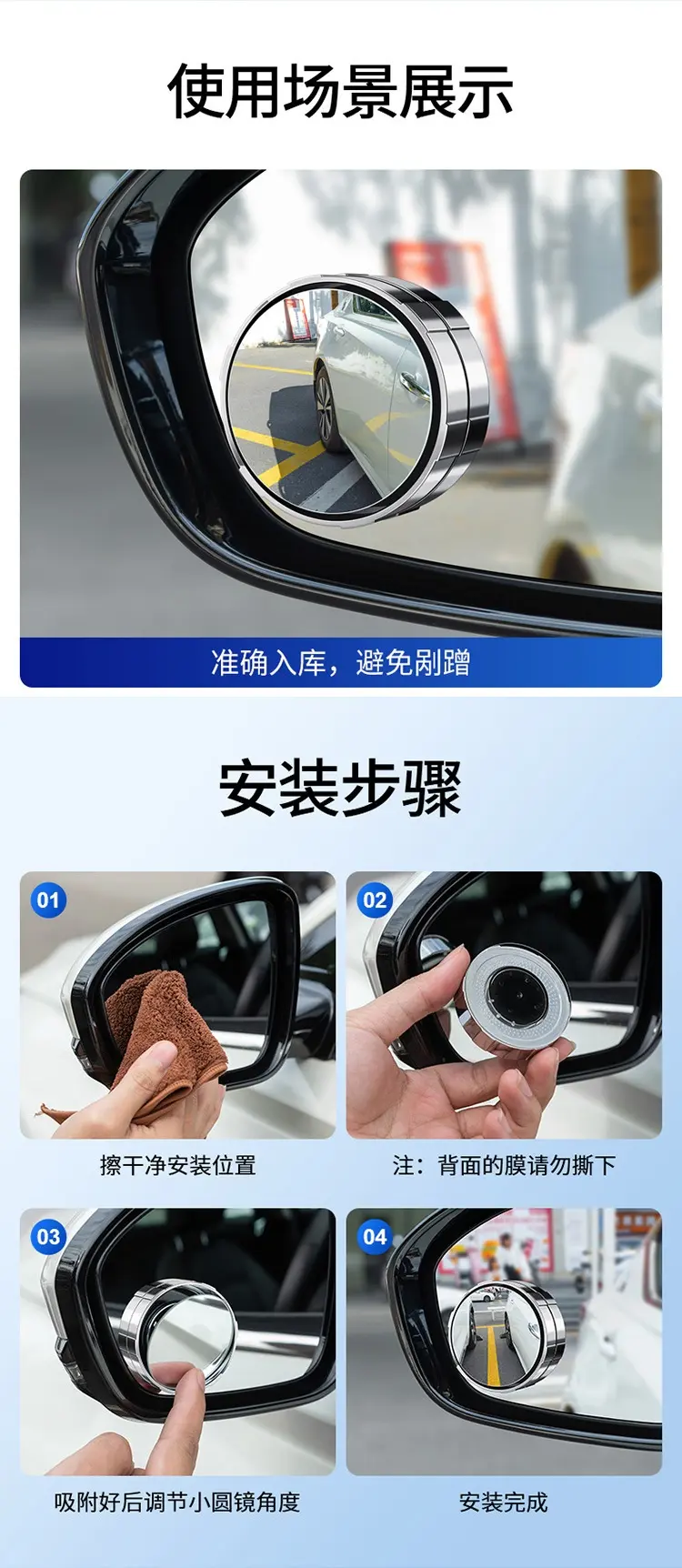 使用场景展示

准确入库，避免剐蹭

安装步骤

01

擦干净安装位置

02

注：背面的膜请勿撕下

03

吸附好后调节小圆镜角度

04

安装完成