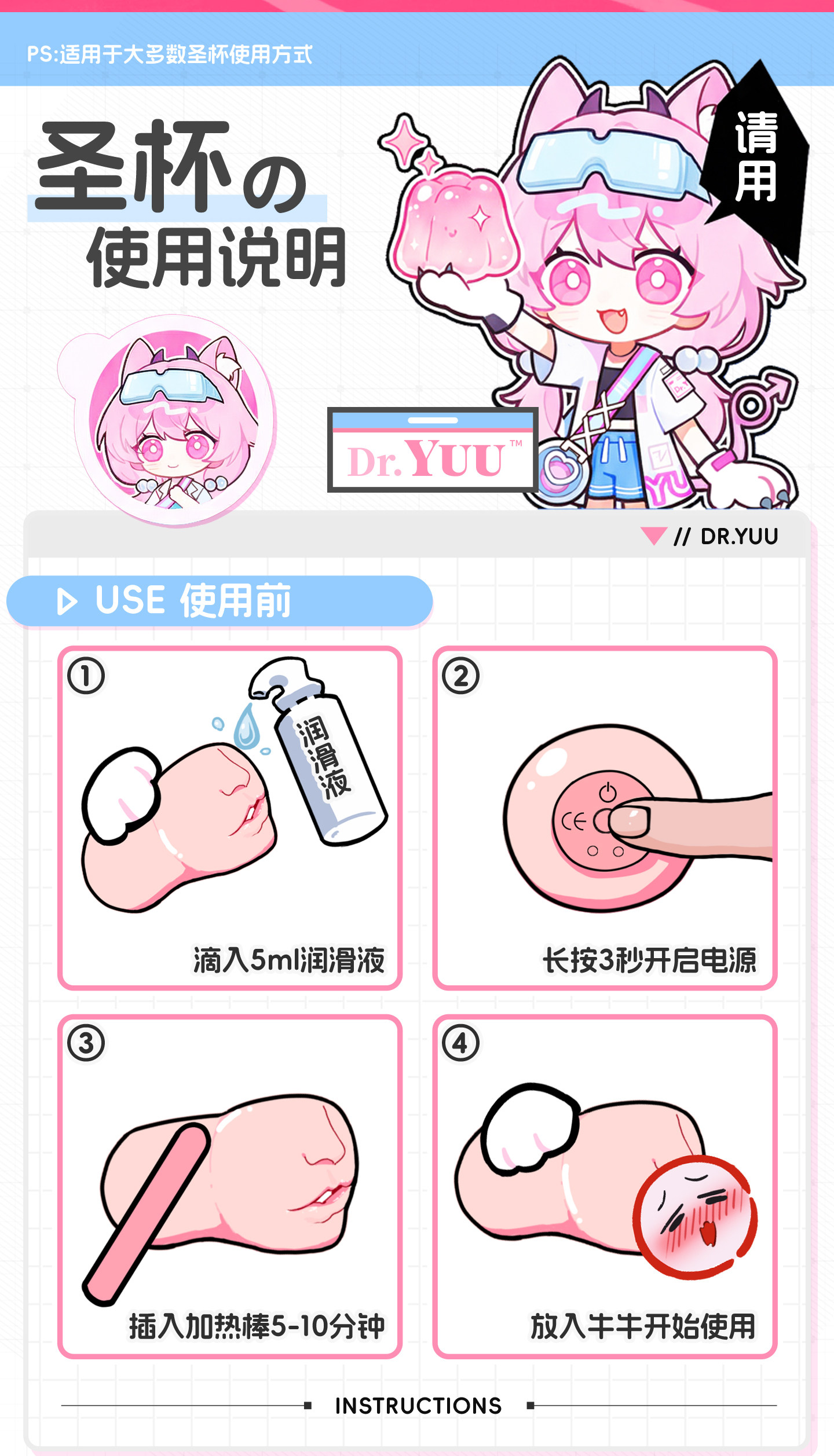 PS:适用于大多数圣杯使用方式

圣杯の
使用说明

请用

Dr.YUU™

// DR.YUU

USE 使用前

①
润滑液
滴入5ml润滑液

②
CE
长按3秒开启电源

③
插入加热棒5-10分钟

④
放入牛牛开始使用

INSTRUCTIONS