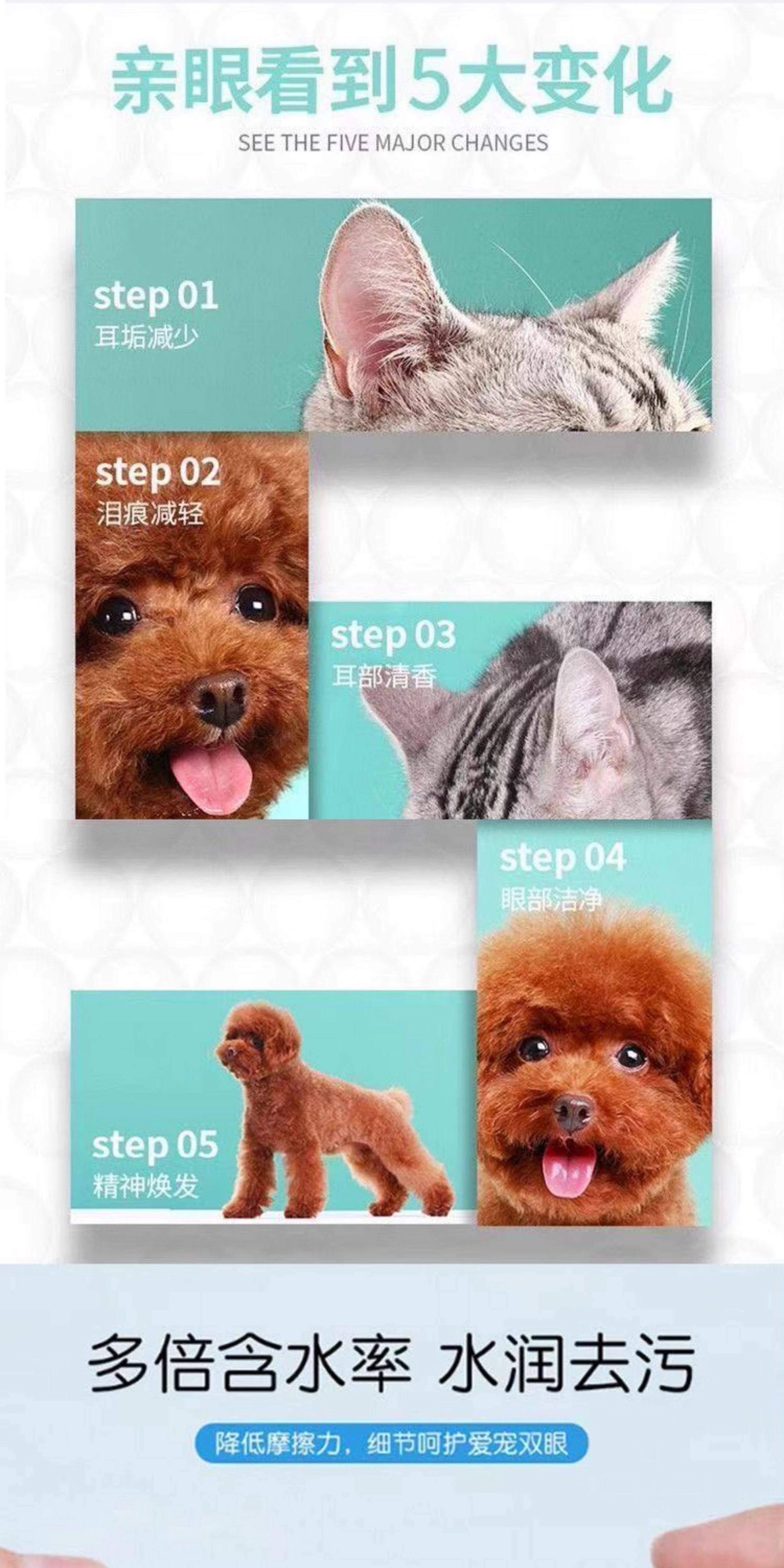 亲眼看到5大变化

SEE THE FIVE MAJOR CHANGES

step 01
耳垢减少

step 02
泪痕减轻

step 03
耳部清香

step 04
眼部洁净

step 05
精神焕发

多倍含水率 水润去污

降低摩擦力，细节呵护爱宠双眼